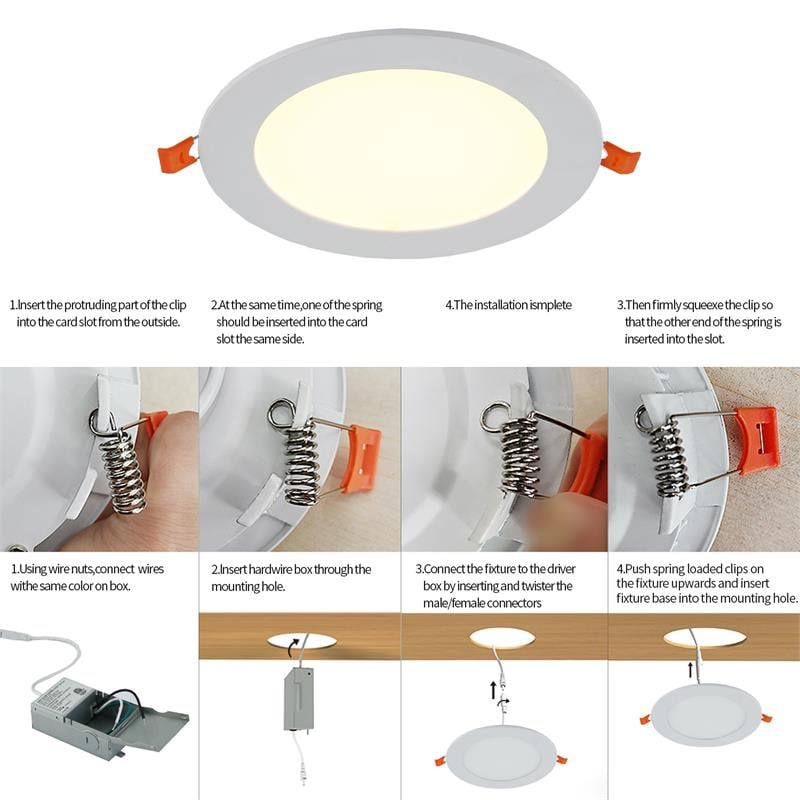 1.Insert the protruding part of the clip into the card slot from the outside.

2.At the same time,one of the spring should be inserted into the card slot the same side.

4.The installation ismplete

3.Then firmly squeexe the clip so that the other end of the spring is inserted into the slot.

1.Using wire nuts,connect wires withe same color on box.

2.Insert hardwire box through the mounting hole.

3.Connect the fixture to the driver box by inserting and twister the male/female connectors

4.Push spring loaded clips on the fixture upwards and insert fixture base into the mounting hole.