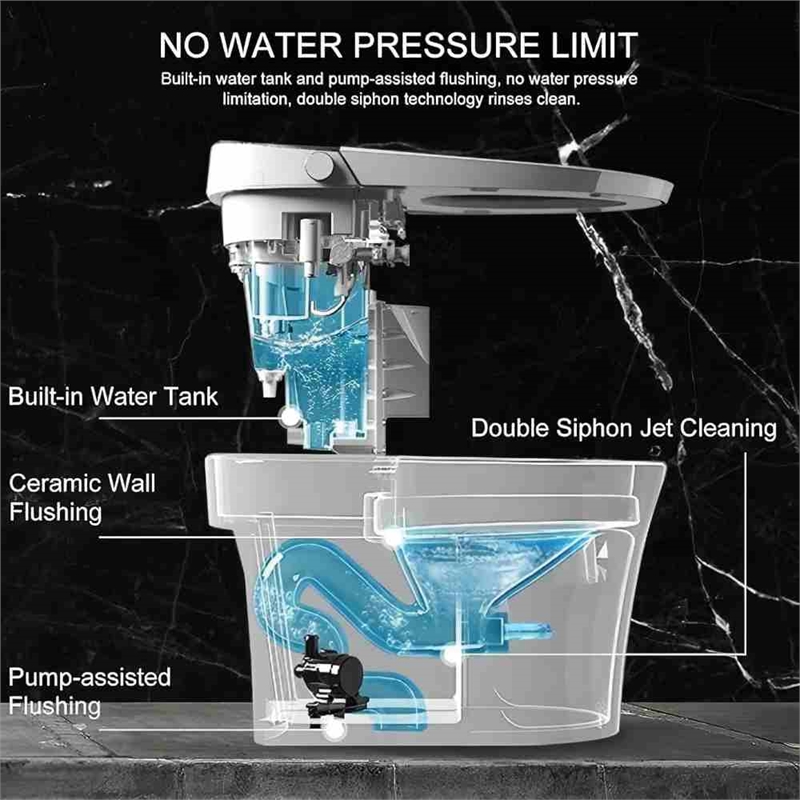 NO WATER PRESSURE LIMIT

Built-in water tank and pump-assisted flushing, no water pressure limitation, double siphon technology rinses clean.

Built-in Water Tank

Double Siphon Jet Cleaning

Ceramic Wall Flushing

Pump-assisted Flushing