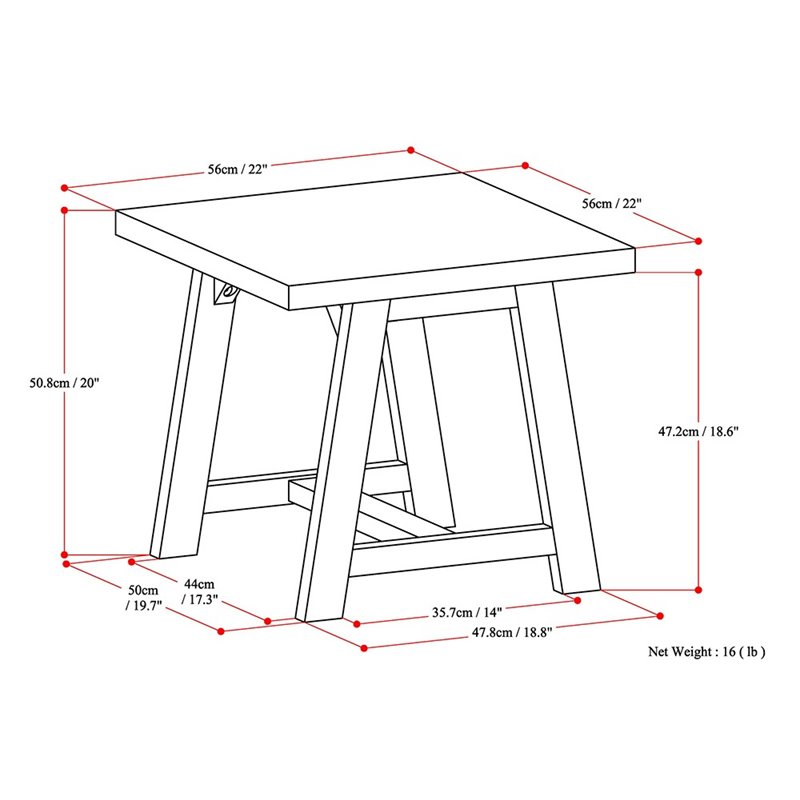 56cm / 22"

56cm / 22"

50.8cm / 20"

47.2cm / 18.6"

50cm / 19.7"

44cm / 17.3"

35.7cm / 14"

47.8cm / 18.8"

Net Weight : 16 ( lb )