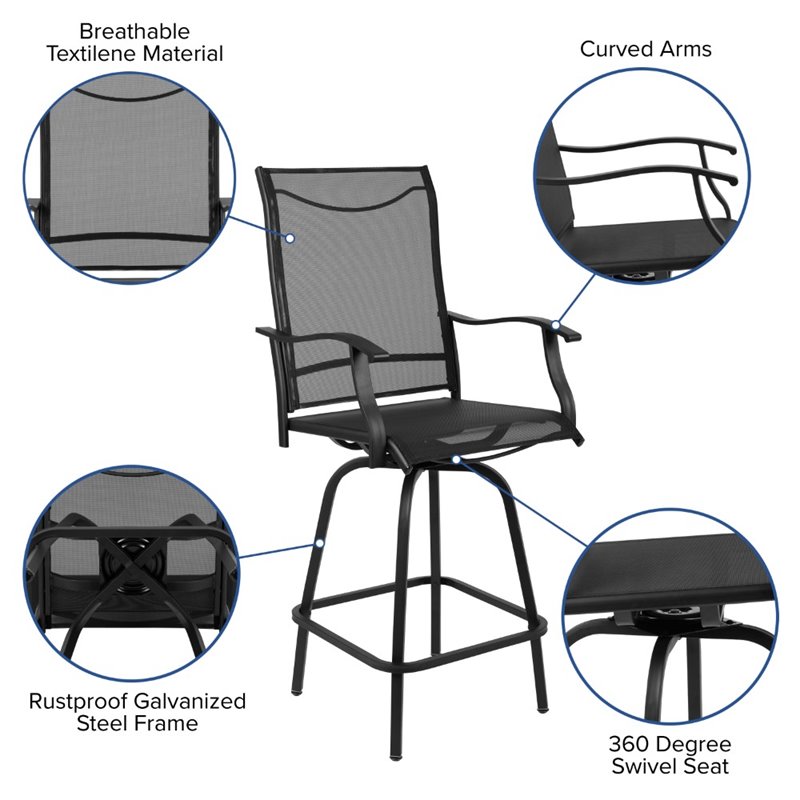 Breathable Textilene Material

Curved Arms

Rustproof Galvanized Steel Frame

360 Degree Swivel Seat