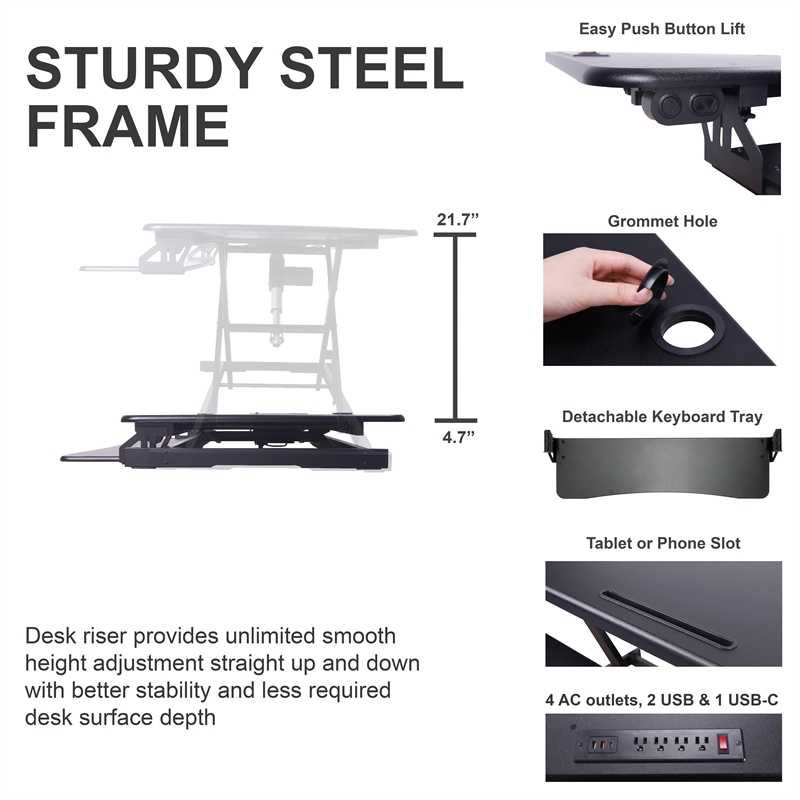 STURDY STEEL FRAME

21.7”

4.7”

Desk riser provides unlimited smooth height adjustment straight up and down with better stability and less required desk surface depth

Easy Push Button Lift

Grommet Hole

Detachable Keyboard Tray

Tablet or Phone Slot

4 AC outlets, 2 USB & 1 USB-C