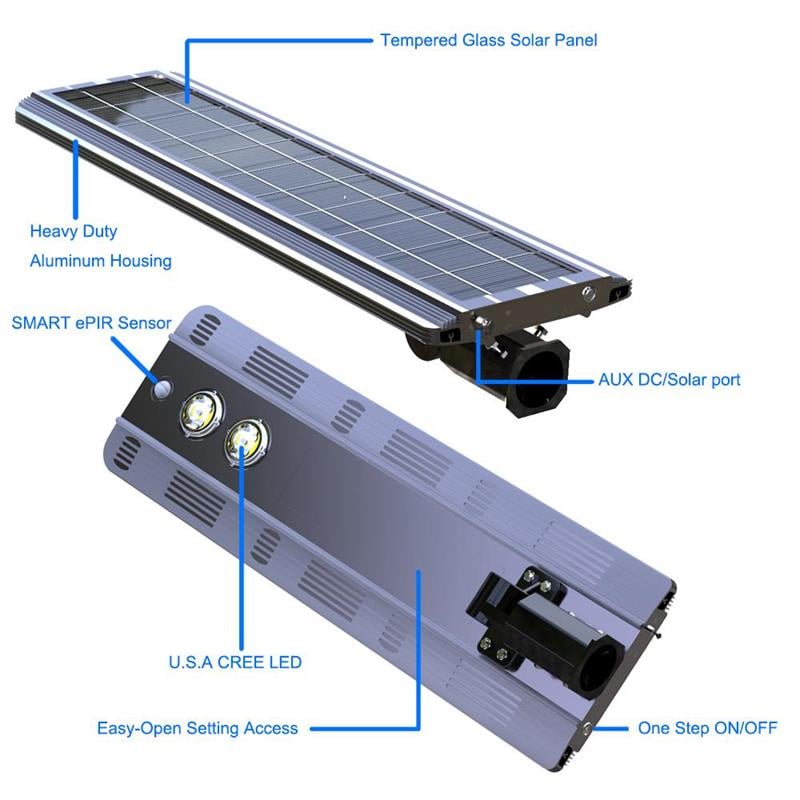 Tempered Glass Solar Panel

Heavy Duty
Aluminum Housing

SMART ePIR Sensor

AUX DC/Solar port

U.S.A CREE LED

Easy-Open Setting Access

One Step ON/OFF