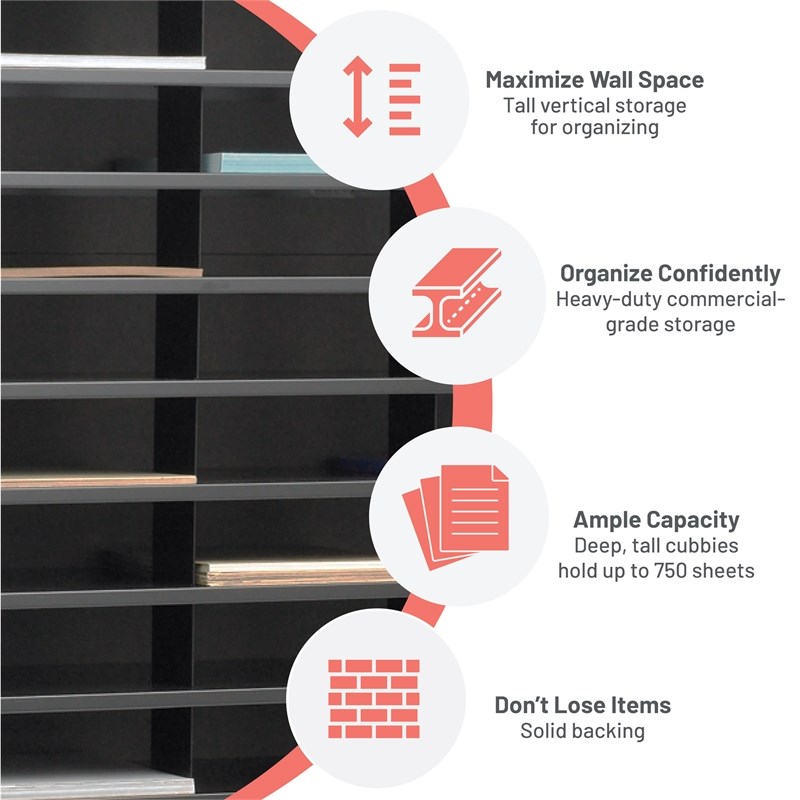 Maximize Wall Space
Tall vertical storage for organizing

Organize Confidently
Heavy-duty commercial-grade storage

Ample Capacity
Deep, tall cubbies hold up to 750 sheets

Don't Lose Items
Solid backing