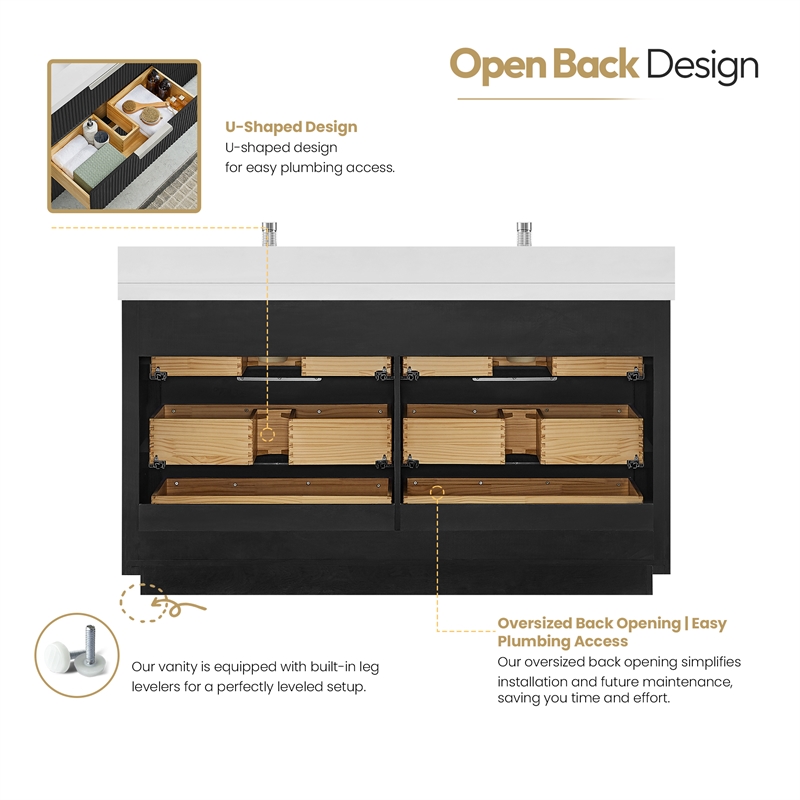 Open Back Design

U-Shaped Design
U-shaped design for easy plumbing access.

Our vanity is equipped with built-in leg levelers for a perfectly leveled setup.

Oversized Back Opening | Easy Plumbing Access
Our oversized back opening simplifies installation and future maintenance, saving you time and effort.