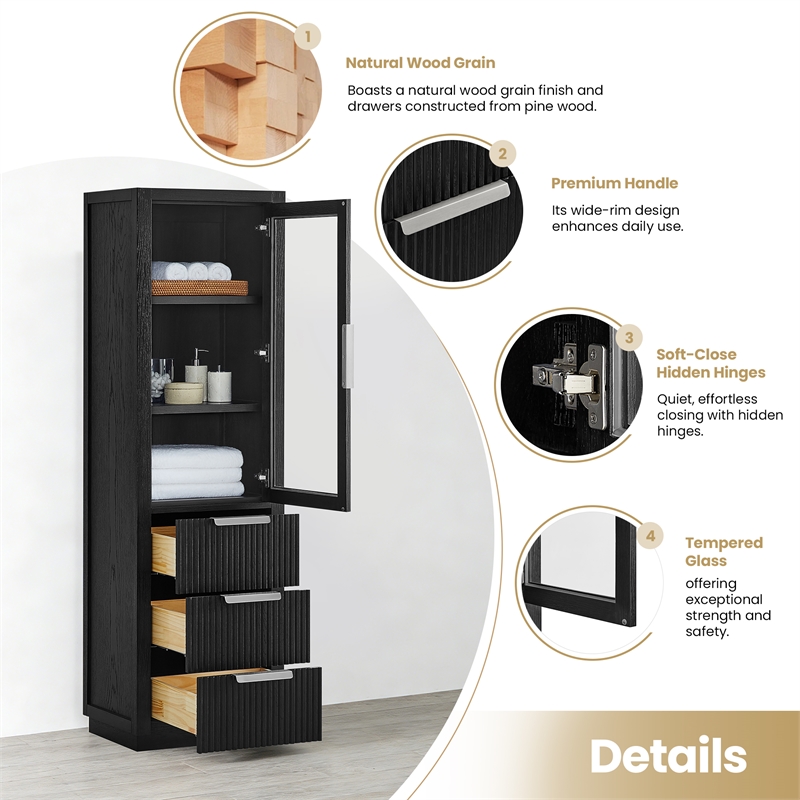 1
Natural Wood Grain
Boasts a natural wood grain finish and drawers constructed from pine wood.

2
Premium Handle
Its wide-rim design enhances daily use.

3
Soft-Close Hidden Hinges
Quiet, effortless closing with hidden hinges.

4
Tempered Glass
offering exceptional strength and safety.

Details