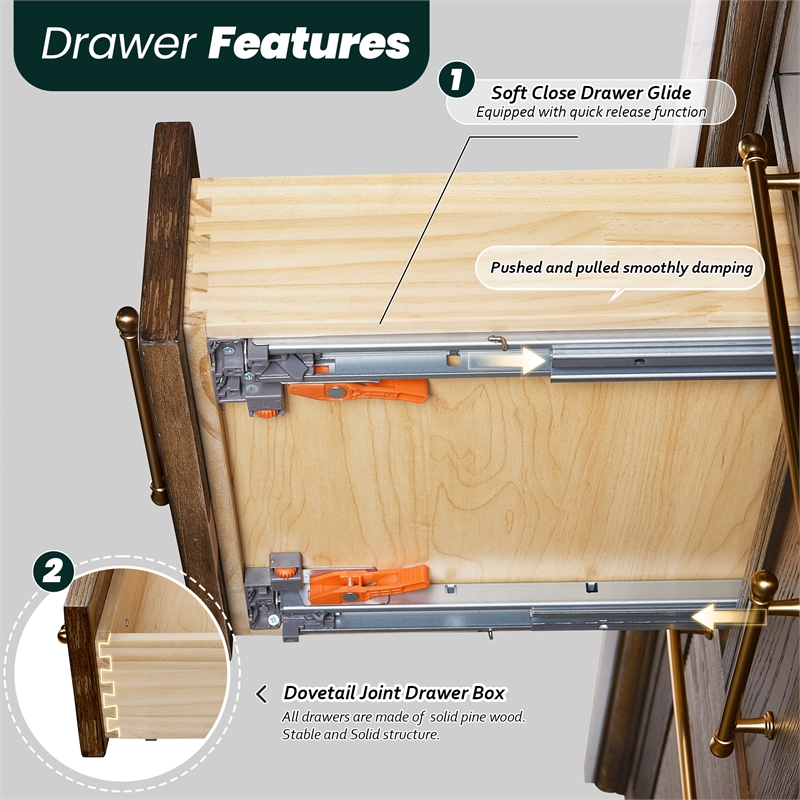 Drawer Features

1
Soft Close Drawer Glide
Equipped with quick release function

Pushed and pulled smoothly damping

2
Dovetail Joint Drawer Box
All drawers are made of solid pine wood. Stable and Solid structure.