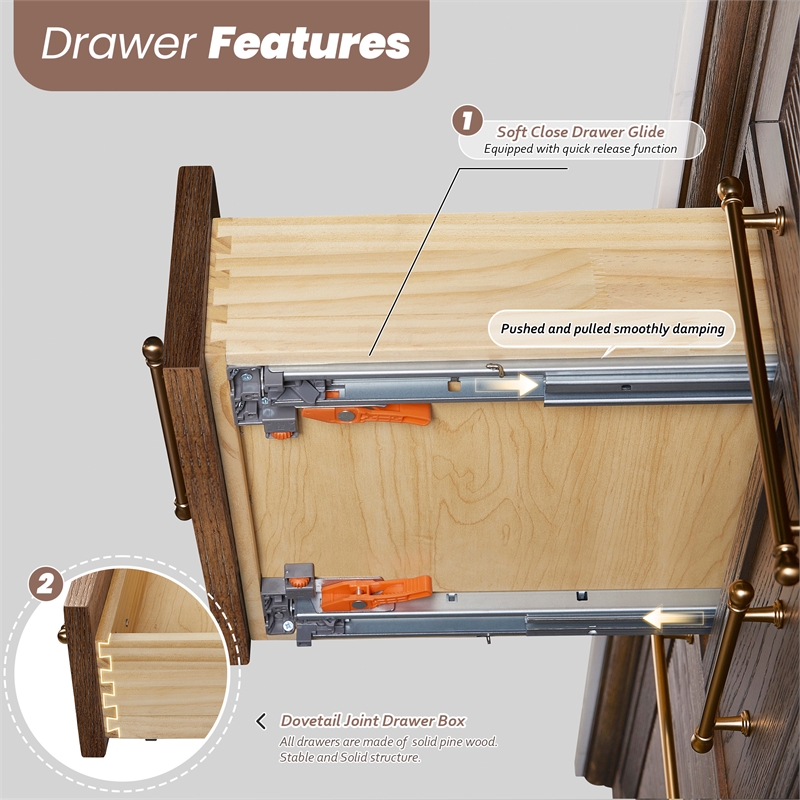 Drawer Features

1 Soft Close Drawer Glide
Equipped with quick release function

Pushed and pulled smoothly damping

2

Dovetail Joint Drawer Box
All drawers are made of solid pine wood. Stable and Solid structure.