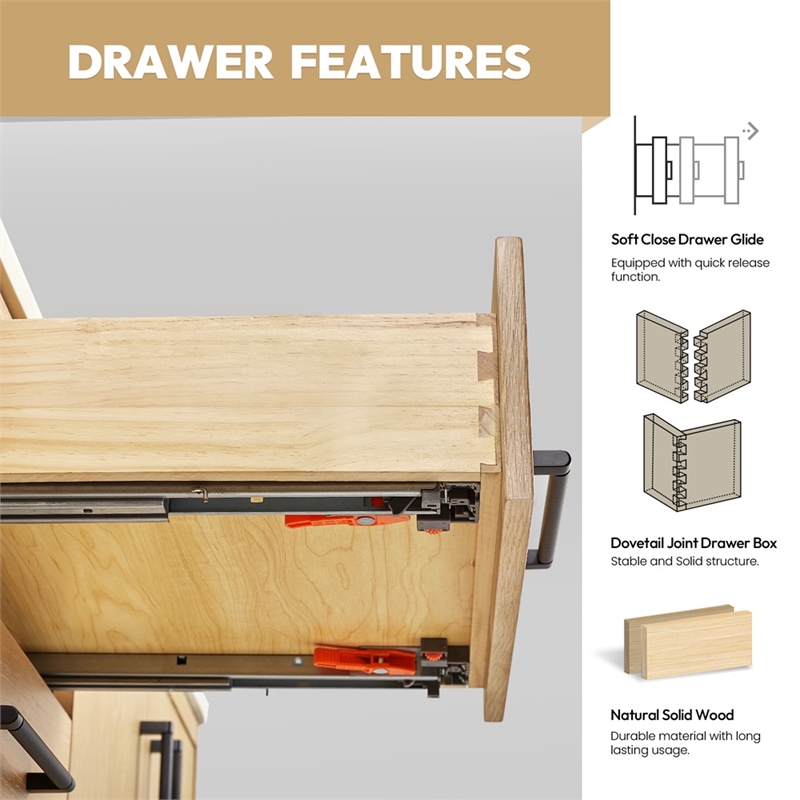 DRAWER FEATURES

Soft Close Drawer Glide
Equipped with quick release function.

Dovetail Joint Drawer Box
Stable and Solid structure.

Natural Solid Wood
Durable material with long lasting usage.