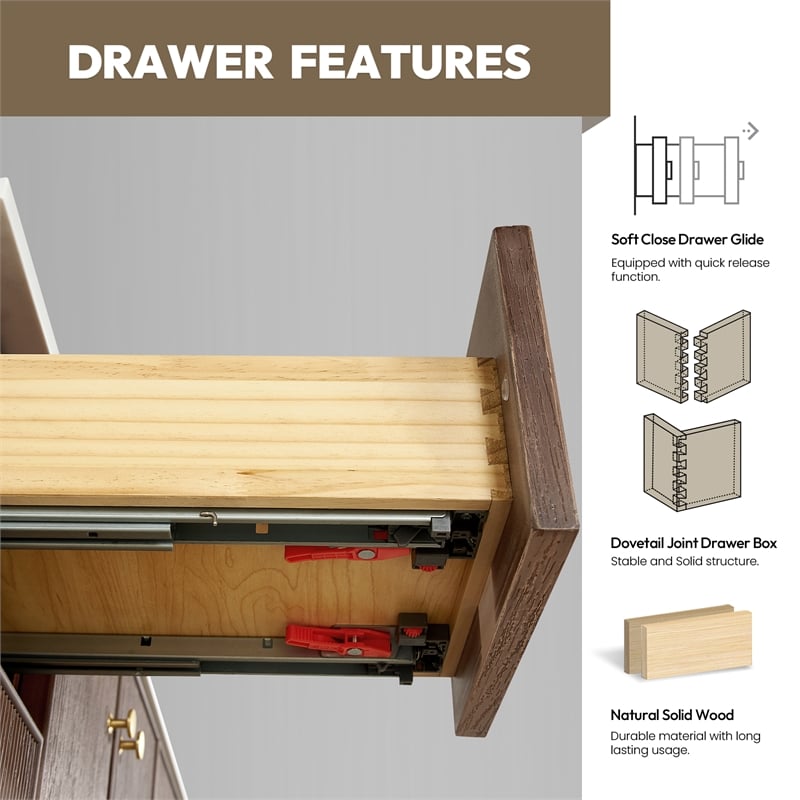 DRAWER FEATURES

Soft Close Drawer Glide
Equipped with quick release function.

Dovetail Joint Drawer Box
Stable and Solid structure.

Natural Solid Wood
Durable material with long lasting usage.