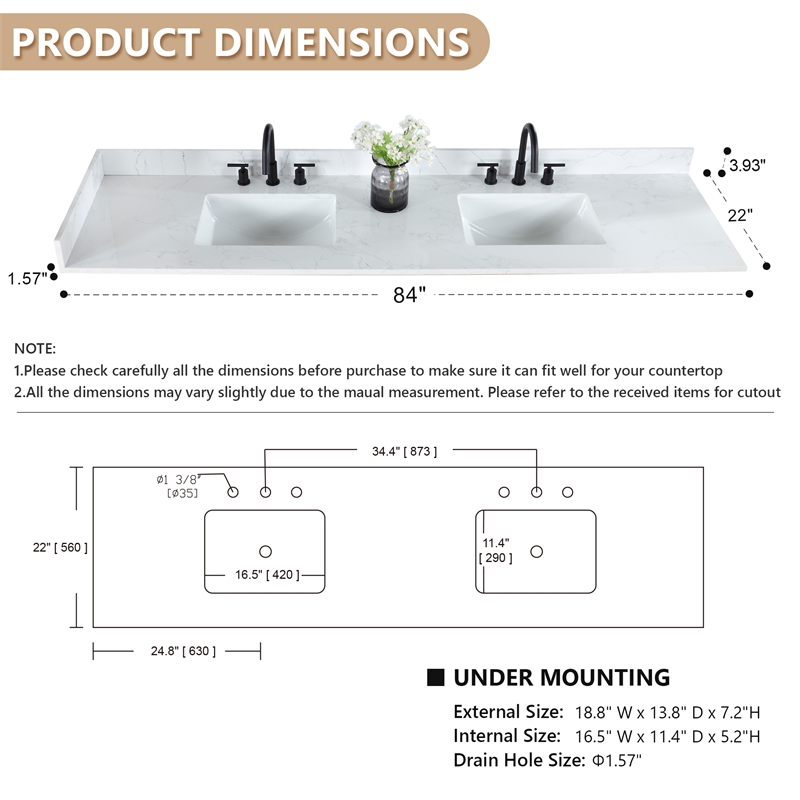 PRODUCT DIMENSIONS

3.93"

22"

1.57"

84"

NOTE:
1.Please check carefully all the dimensions before purchase to make sure it can fit well for your countertop
2.All the dimensions may vary slightly due to the maual measurement. Please refer to the received items for cutout

34.4" [ 873 ]

ø1 3/8"
[ø35]

22" [ 560 ]

16.5" [ 420 ]

11.4"
[ 290 ]

24.8" [ 630 ]

UNDER MOUNTING

External Size: 18.8" W x 13.8" D x 7.2"H
Internal Size: 16.5" W x 11.4" D x 5.2"H
Drain Hole Size: Φ1.57"