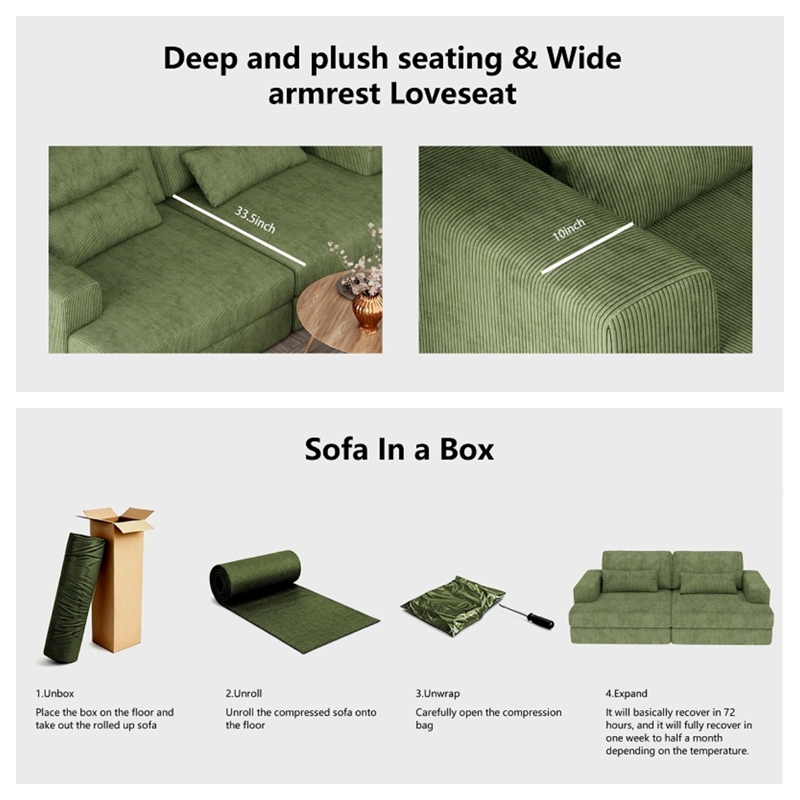 Deep and plush seating & Wide armrest Loveseat

33.5inch

10inch

Sofa In a Box

1.Unbox
Place the box on the floor and take out the rolled up sofa

2.Unroll
Unroll the compressed sofa onto the floor

3.Unwrap
Carefully open the compression bag

4.Expand
It will basically recover in 72 hours, and it will fully recover in one week to half a month depending on the temperature.