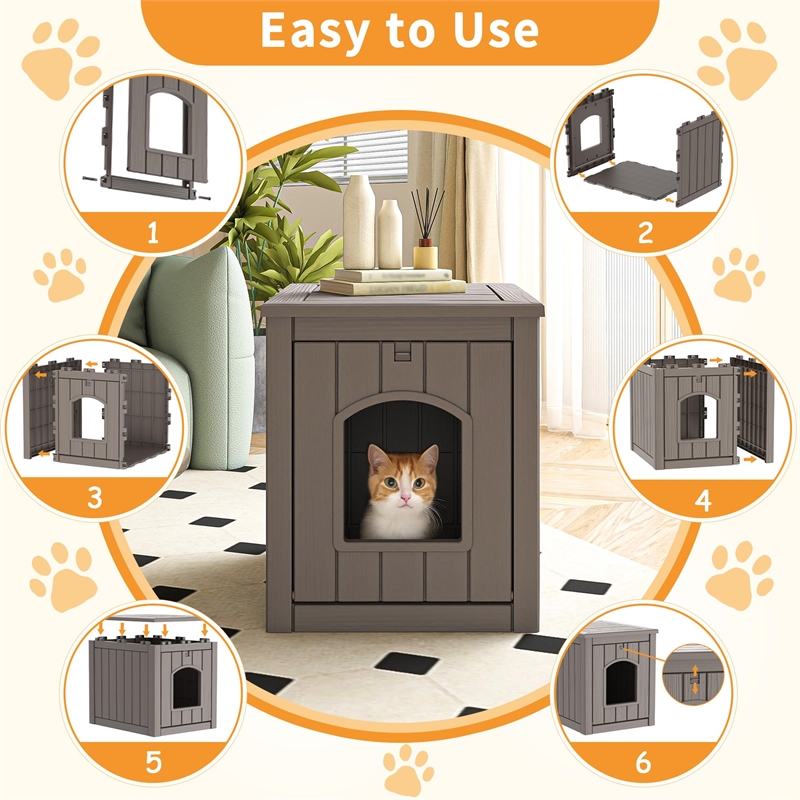 Easy to Use

1

2

3

4

5

6