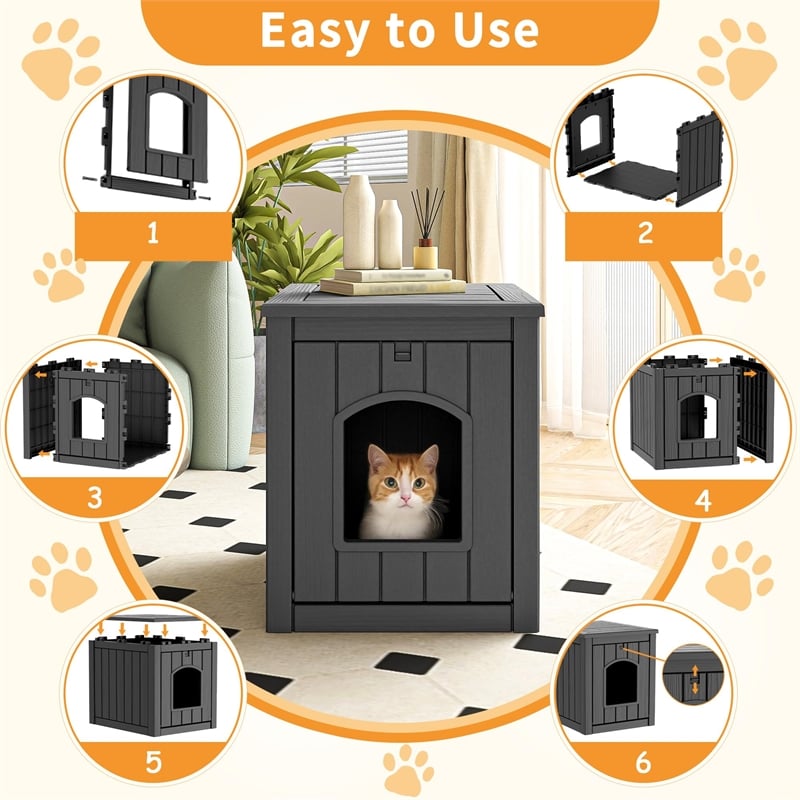 Easy to Use

1

2

3

4

5

6