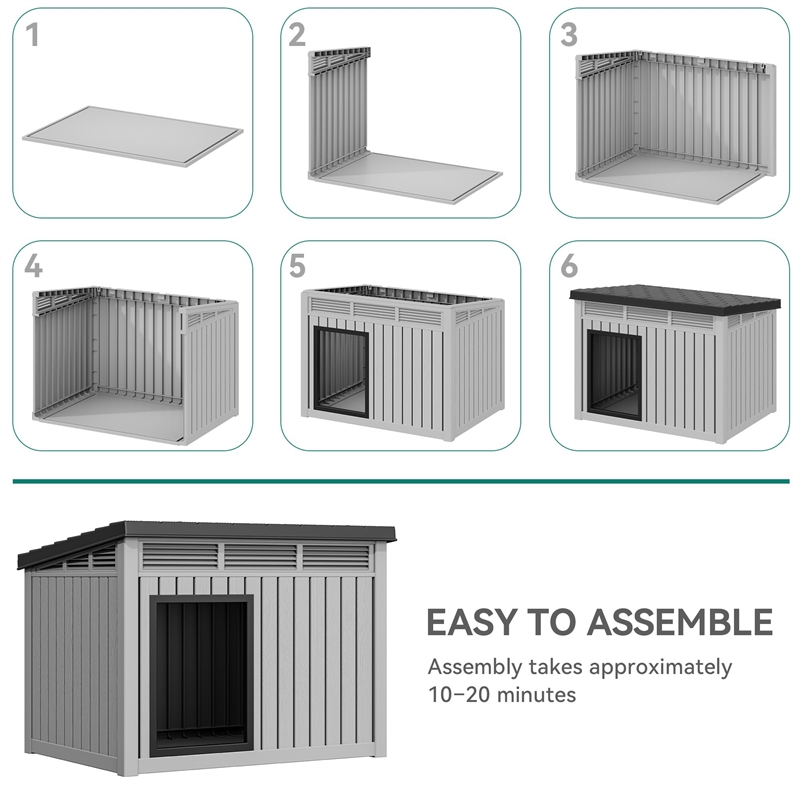 1

2

3

4

5

6

EASY TO ASSEMBLE

Assembly takes approximately 10–20 minutes