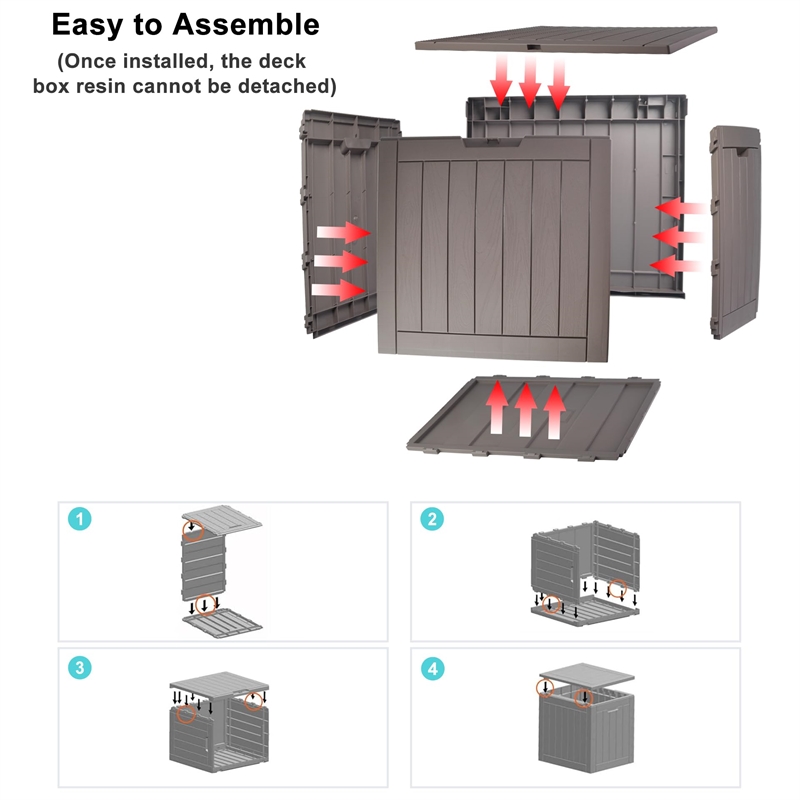 Easy to Assemble
(Once installed, the deck box resin cannot be detached)

1

2

3

4