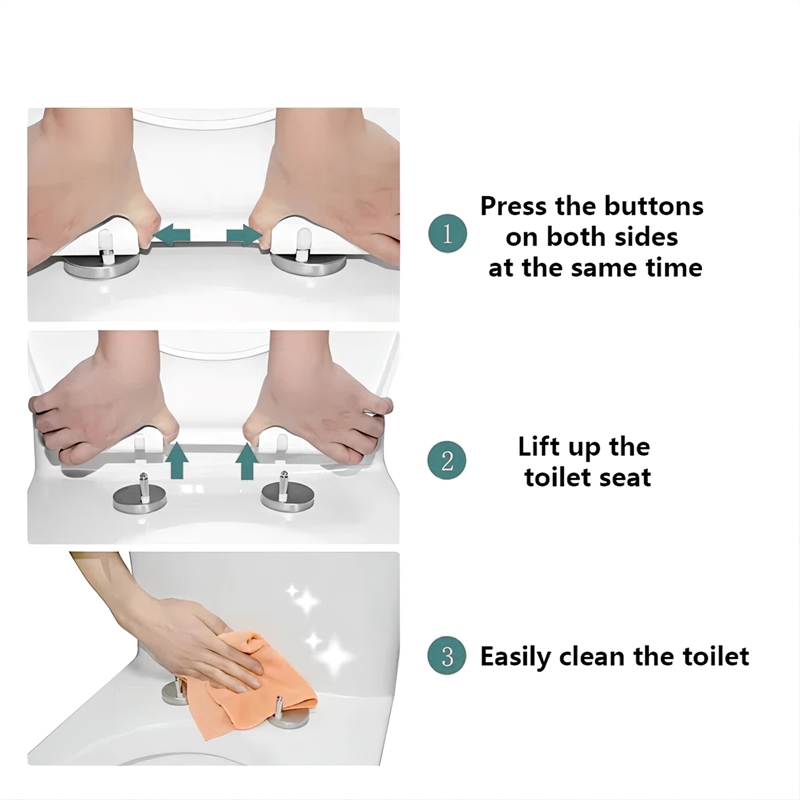 1 Press the buttons on both sides at the same time

2 Lift up the toilet seat

3 Easily clean the toilet