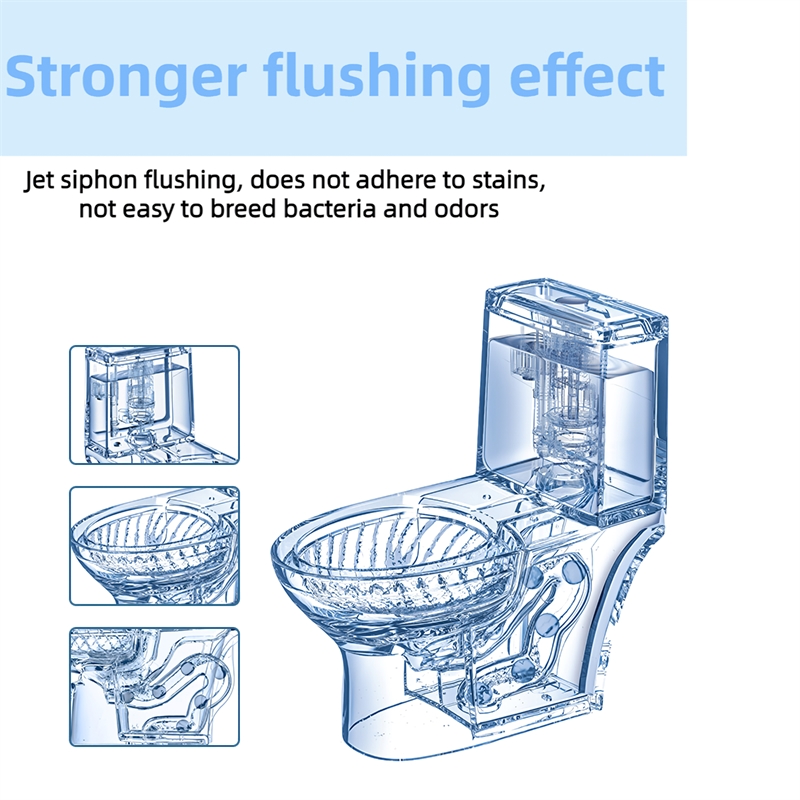 Stronger flushing effect

Jet siphon flushing, does not adhere to stains, not easy to breed bacteria and odors