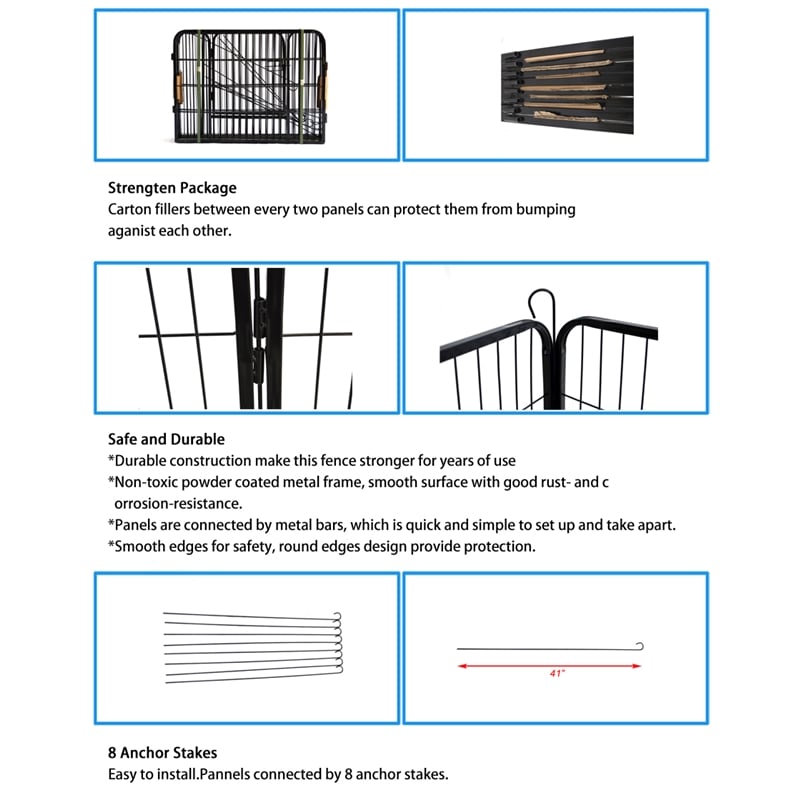 Strengten Package
Carton fillers between every two panels can protect them from bumping aganist each other.

Safe and Durable
*Durable construction make this fence stronger for years of use
*Non-toxic powder coated metal frame, smooth surface with good rust- and c orrosion-resistance.
*Panels are connected by metal bars, which is quick and simple to set up and take apart.
*Smooth edges for safety, round edges design provide protection.

41"

8 Anchor Stakes
Easy to install.Pannels connected by 8 anchor stakes.