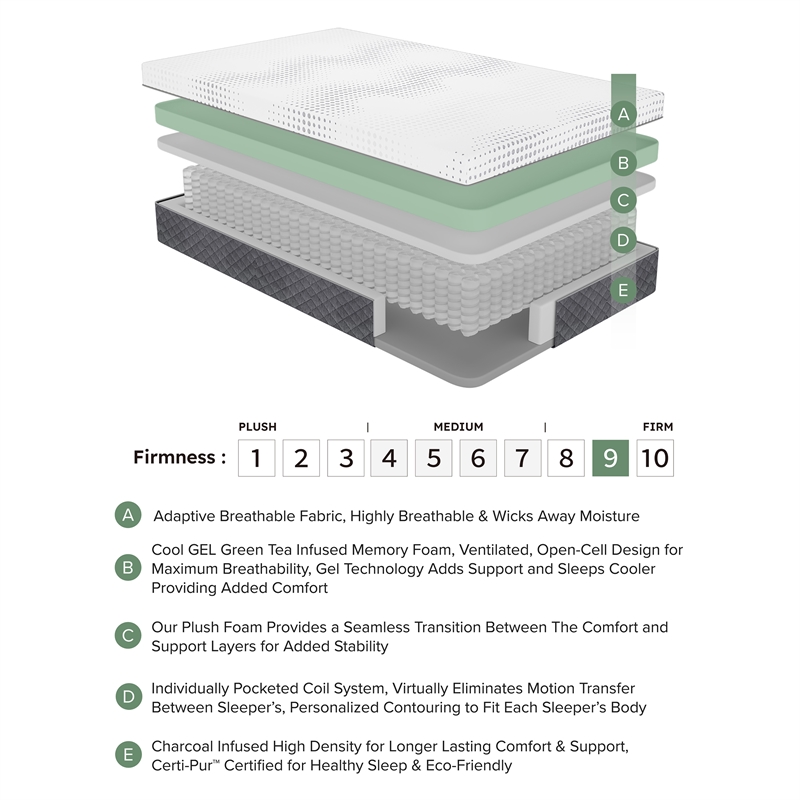 A
B
C
D
E

PLUSH | MEDIUM | FIRM

Firmness : 1 2 3 4 5 6 7 8 9 10

A Adaptive Breathable Fabric, Highly Breathable & Wicks Away Moisture

B Cool GEL Green Tea Infused Memory Foam, Ventilated, Open-Cell Design for Maximum Breathability, Gel Technology Adds Support and Sleeps Cooler Providing Added Comfort

C Our Plush Foam Provides a Seamless Transition Between The Comfort and Support Layers for Added Stability

D Individually Pocketed Coil System, Virtually Eliminates Motion Transfer Between Sleeper's, Personalized Contouring to Fit Each Sleeper's Body

E Charcoal Infused High Density for Longer Lasting Comfort & Support, Certi-Pur™ Certified for Healthy Sleep & Eco-Friendly