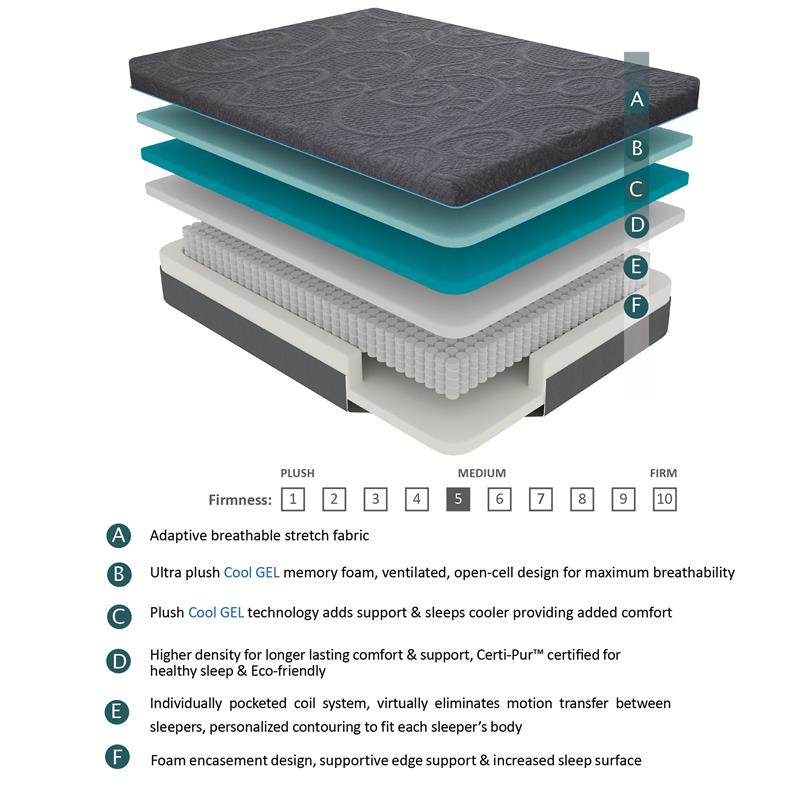 A
B
C
D
E
F

PLUSH MEDIUM FIRM

Firmness: 1 2 3 4 5 6 7 8 9 10

A Adaptive breathable stretch fabric

B Ultra plush Cool GEL memory foam, ventilated, open-cell design for maximum breathability

C Plush Cool GEL technology adds support & sleeps cooler providing added comfort

D Higher density for longer lasting comfort & support, Certi-Pur™ certified for healthy sleep & Eco-friendly

E Individually pocketed coil system, virtually eliminates motion transfer between sleepers, personalized contouring to fit each sleeper's body

F Foam encasement design, supportive edge support & increased sleep surface