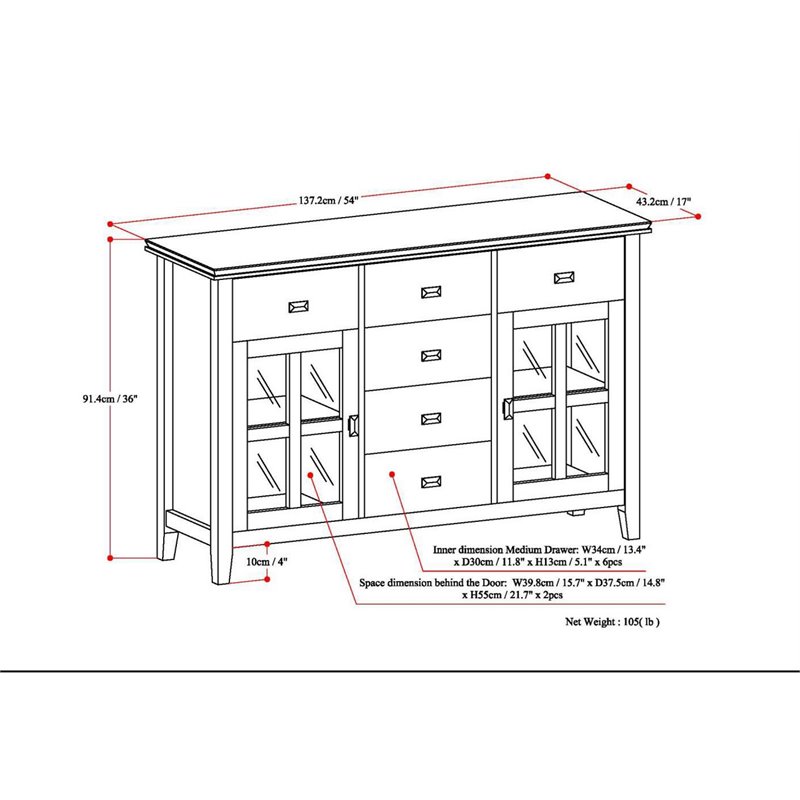 137.2cm / 54"

43.2cm / 17"

91.4cm / 36"

10cm / 4"

Inner dimension Medium Drawer: W34cm / 13.4" x D30cm / 11.8" x H13cm / 5.1" x 6pcs

Space dimension behind the Door: W39.8cm / 15.7" x D37.5cm / 14.8" x H55cm / 21.7" x 2pcs

Net Weight : 105( lb )