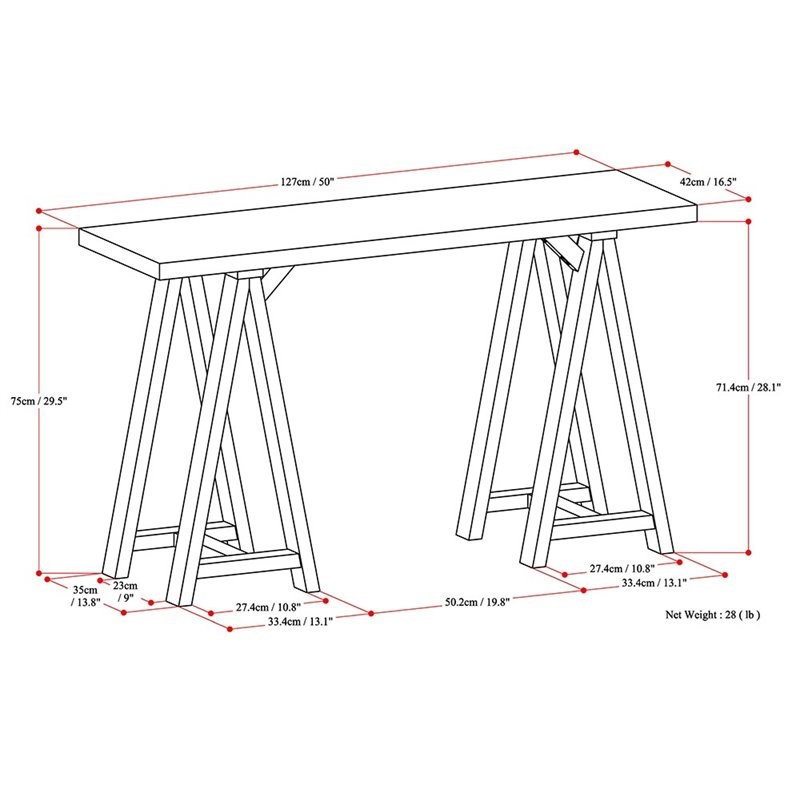 127cm / 50"

42cm / 16.5"

75cm / 29.5"

71.4cm / 28.1"

35cm / 13.8"

23cm / 9"

27.4cm / 10.8"

33.4cm / 13.1"

50.2cm / 19.8"

27.4cm / 10.8"

33.4cm / 13.1"

Net Weight : 28 ( lb )