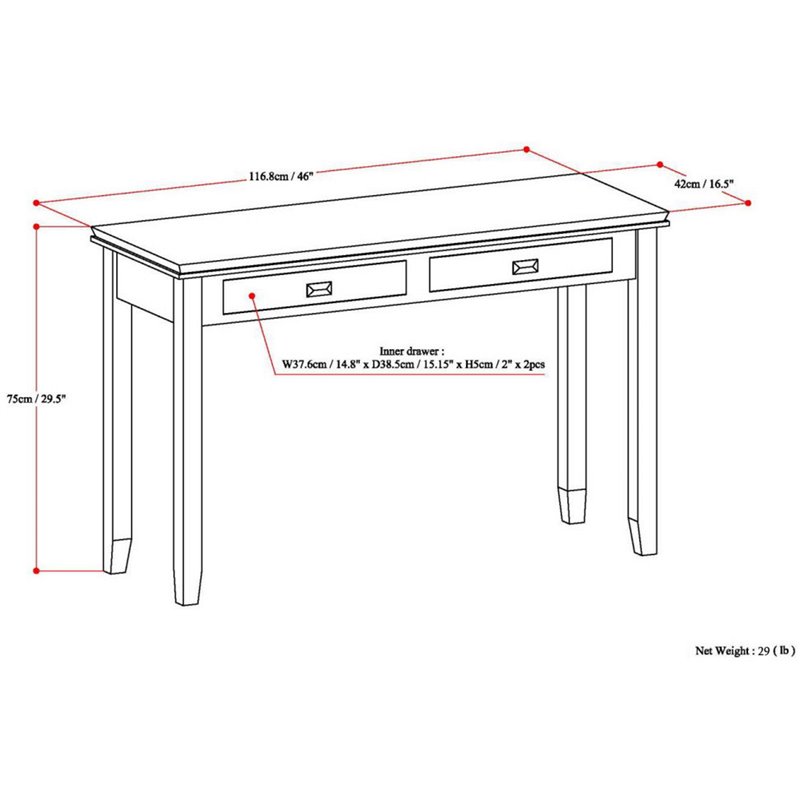 116.8cm / 46"

42cm / 16.5"

Inner drawer :
W37.6cm / 14.8" x D38.5cm / 15.15" x H5cm / 2" x 2pcs

75cm / 29.5"

Net Weight : 29 ( lb )