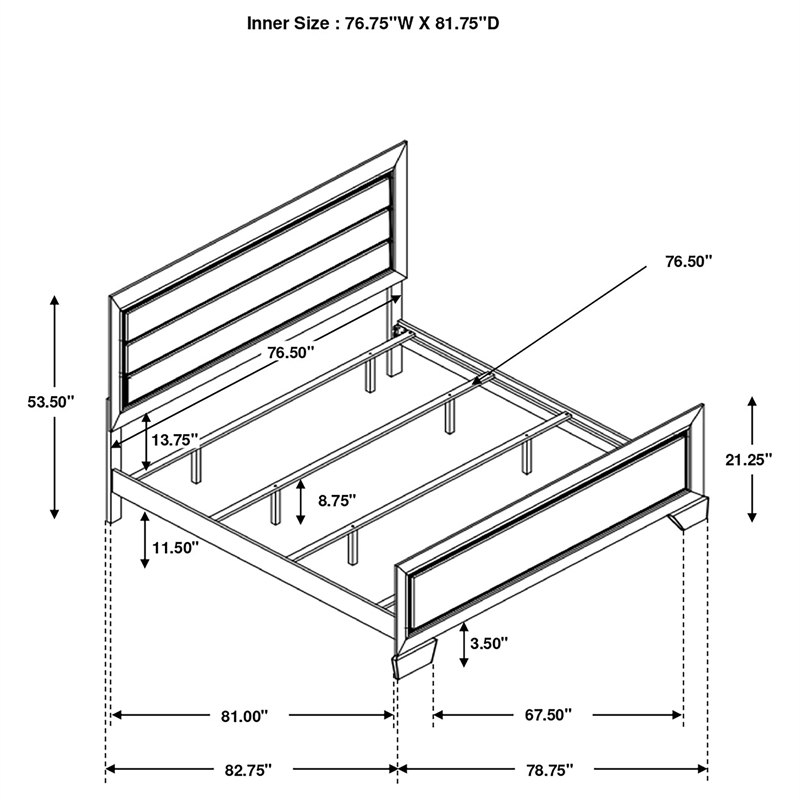 Inner Size : 76.75''W X 81.75''D

76.50''

76.50''

53.50''

13.75''

21.25''

8.75''

11.50''

3.50''

81.00''

67.50''

82.75''

78.75''