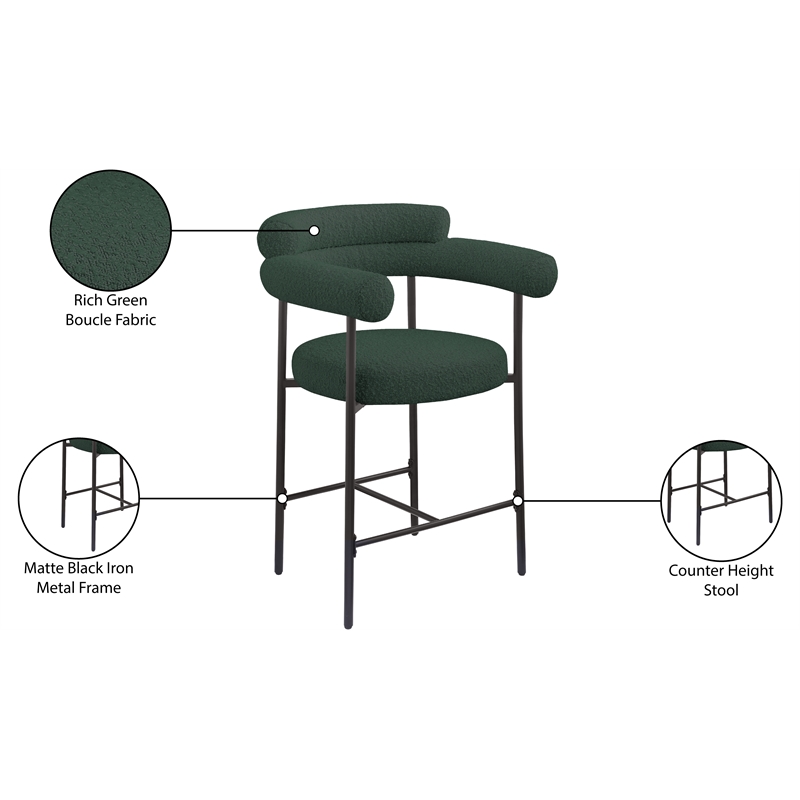 Rich Green
Boucle Fabric

Matte Black Iron
Metal Frame

Counter Height
Stool