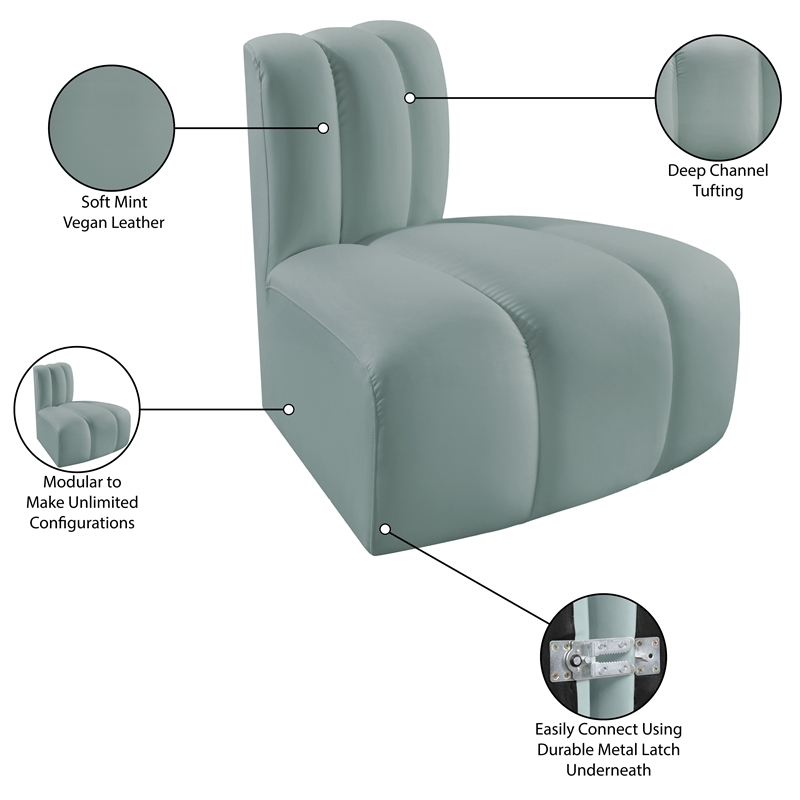 Soft Mint Vegan Leather

Deep Channel Tufting

Modular to Make Unlimited Configurations

Easily Connect Using Durable Metal Latch Underneath