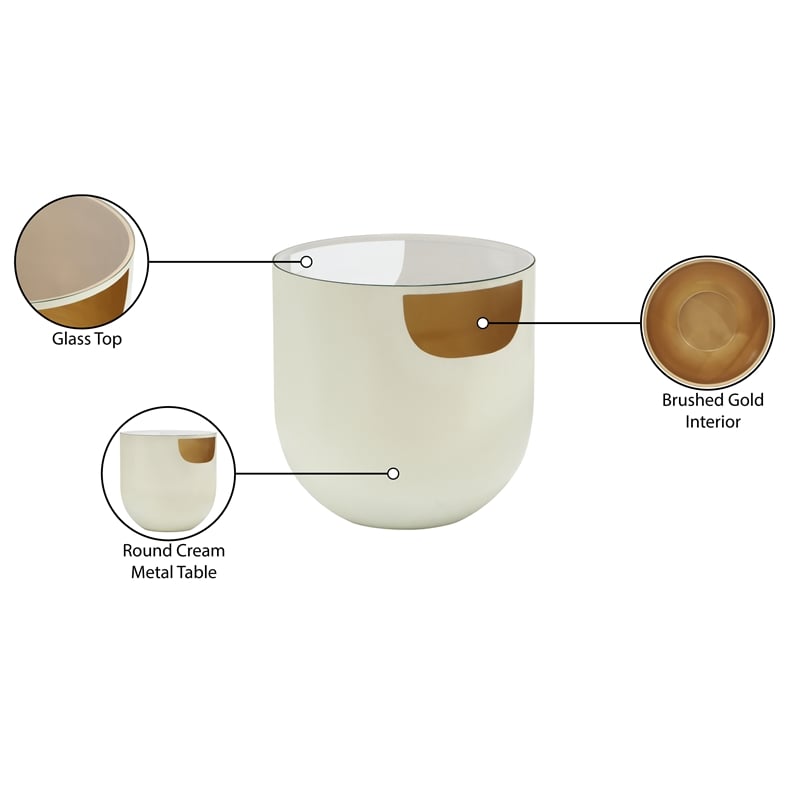 Glass Top

Brushed Gold Interior

Round Cream Metal Table