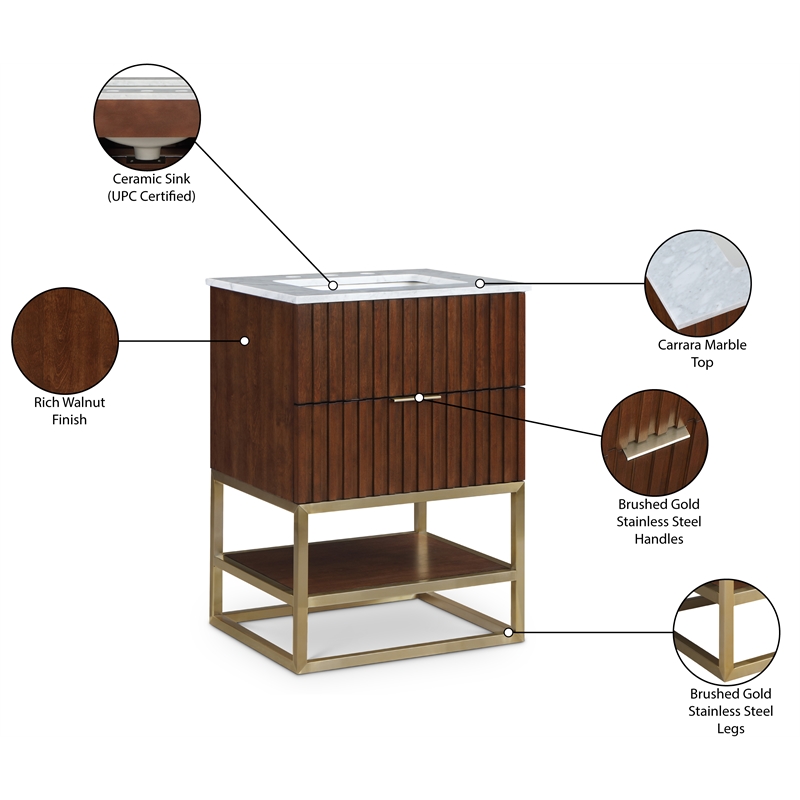 Ceramic Sink
(UPC Certified)

Rich Walnut
Finish

Carrara Marble
Top

Brushed Gold
Stainless Steel
Handles

Brushed Gold
Stainless Steel
Legs