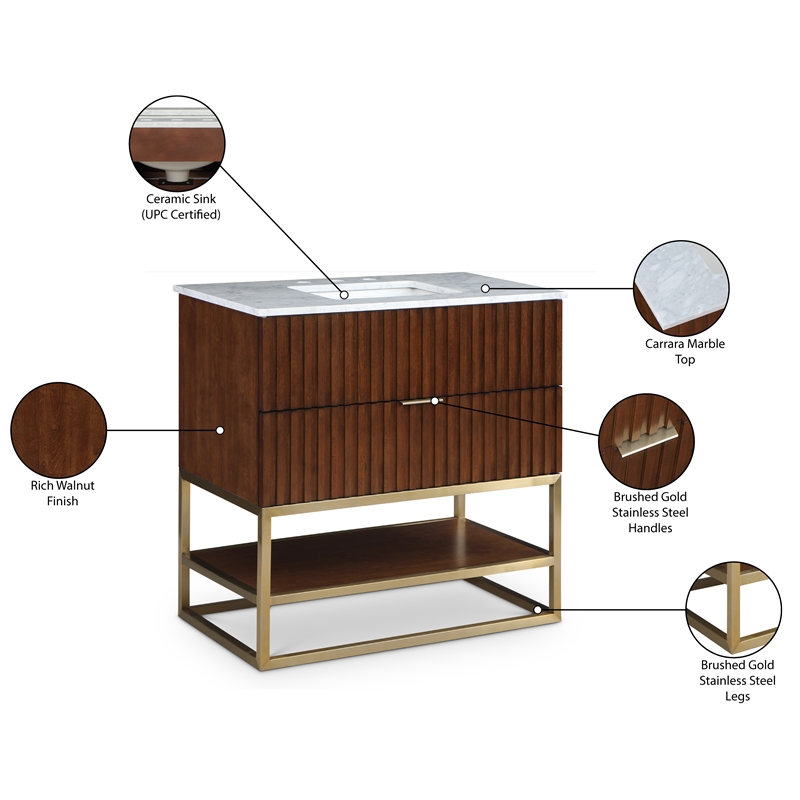 Ceramic Sink
(UPC Certified)

Carrara Marble
Top

Rich Walnut
Finish

Brushed Gold
Stainless Steel
Handles

Brushed Gold
Stainless Steel
Legs