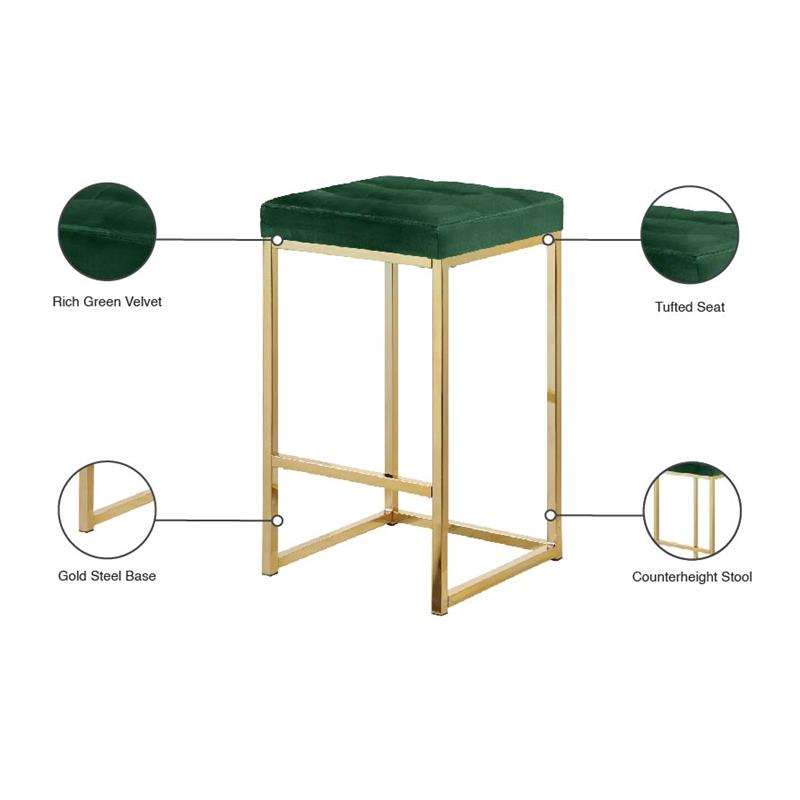 Rich Green Velvet

Tufted Seat

Gold Steel Base

Counterheight Stool