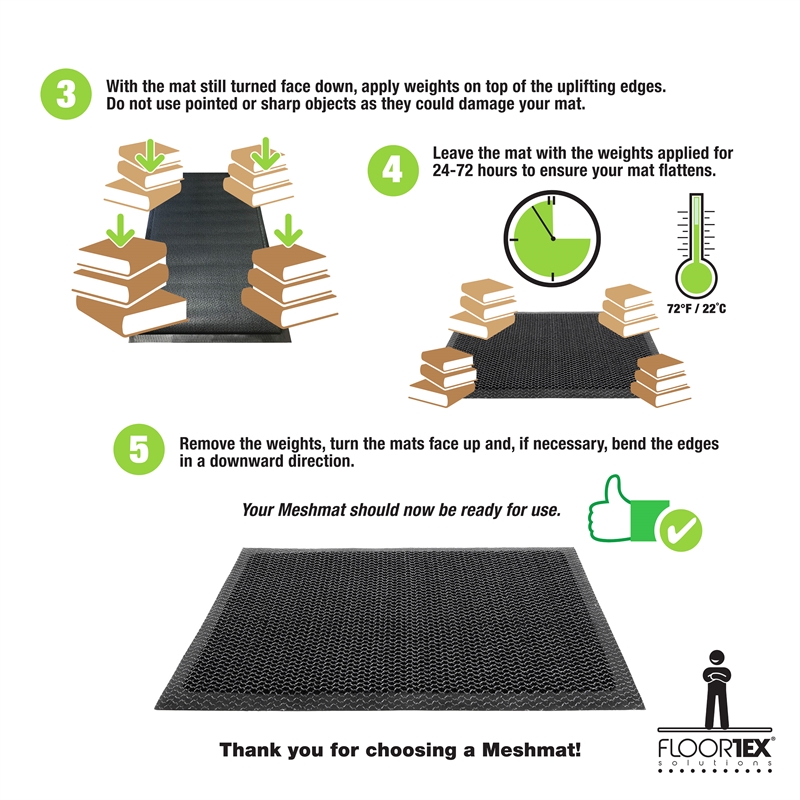 3 With the mat still turned face down, apply weights on top of the uplifting edges. Do not use pointed or sharp objects as they could damage your mat.

4 Leave the mat with the weights applied for 24-72 hours to ensure your mat flattens.

72°F / 22°C

5 Remove the weights, turn the mats face up and, if necessary, bend the edges in a downward direction.

Your Meshmat should now be ready for use.

Thank you for choosing a Meshmat!

FLOORTEX®
solutions