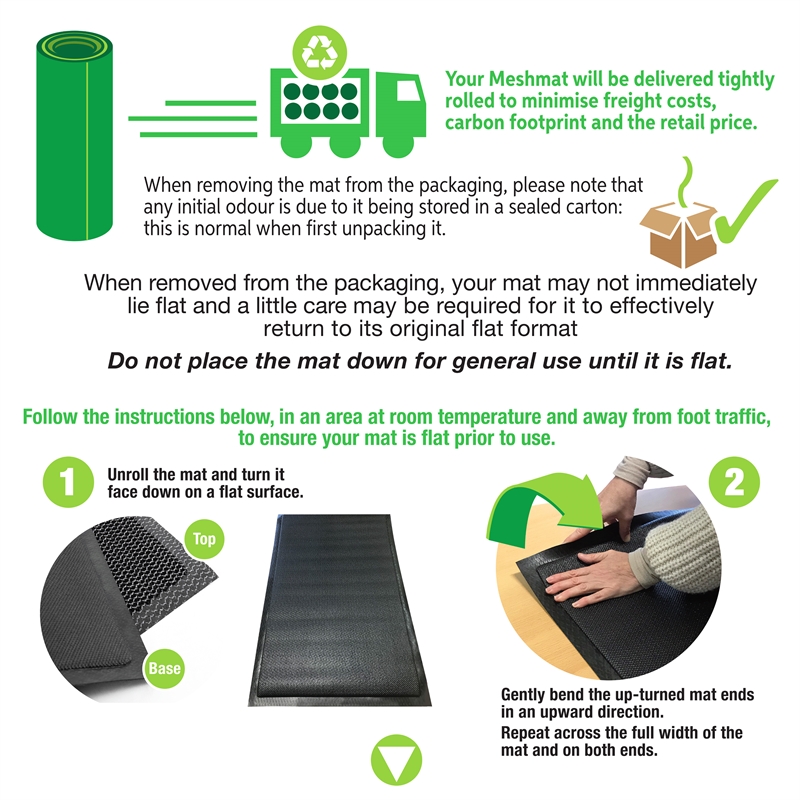 Your Meshmat will be delivered tightly rolled to minimise freight costs, carbon footprint and the retail price.

When removing the mat from the packaging, please note that any initial odour is due to it being stored in a sealed carton: this is normal when first unpacking it.

When removed from the packaging, your mat may not immediately lie flat and a little care may be required for it to effectively return to its original flat format

Do not place the mat down for general use until it is flat.

Follow the instructions below, in an area at room temperature and away from foot traffic, to ensure your mat is flat prior to use.

1

Unroll the mat and turn it face down on a flat surface.

Top

Base

2

Gently bend the up-turned mat ends in an upward direction.

Repeat across the full width of the mat and on both ends.