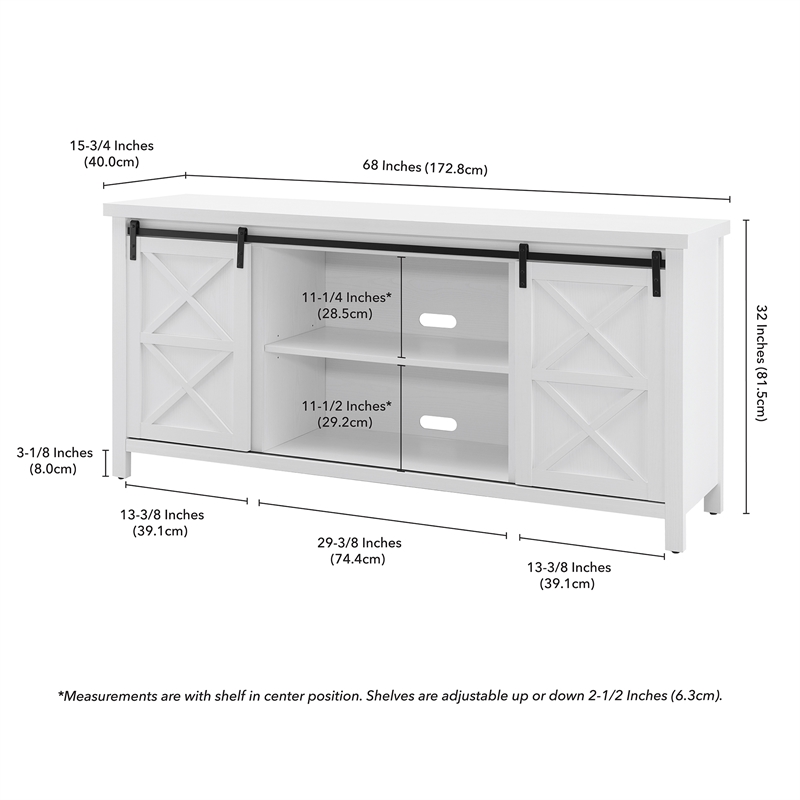 15-3/4 Inches
(40.0cm)

68 Inches (172.8cm)

32 Inches (81.5cm)

11-1/4 Inches*
(28.5cm)

11-1/2 Inches*
(29.2cm)

3-1/8 Inches
(8.0cm)

13-3/8 Inches
(39.1cm)

29-3/8 Inches
(74.4cm)

13-3/8 Inches
(39.1cm)

*Measurements are with shelf in center position. Shelves are adjustable up or down 2-1/2 Inches (6.3cm).