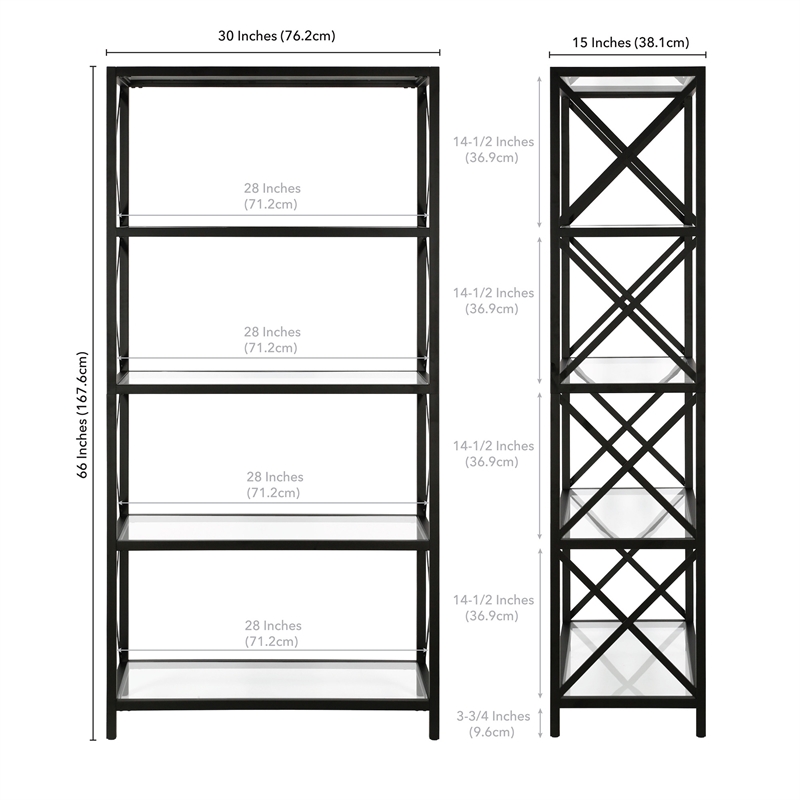 30 Inches (76.2cm)

15 Inches (38.1cm)

66 Inches (167.6cm)

28 Inches
(71.2cm)

28 Inches
(71.2cm)

28 Inches
(71.2cm)

28 Inches
(71.2cm)

14-1/2 Inches
(36.9cm)

14-1/2 Inches
(36.9cm)

14-1/2 Inches
(36.9cm)

14-1/2 Inches
(36.9cm)

3-3/4 Inches
(9.6cm)