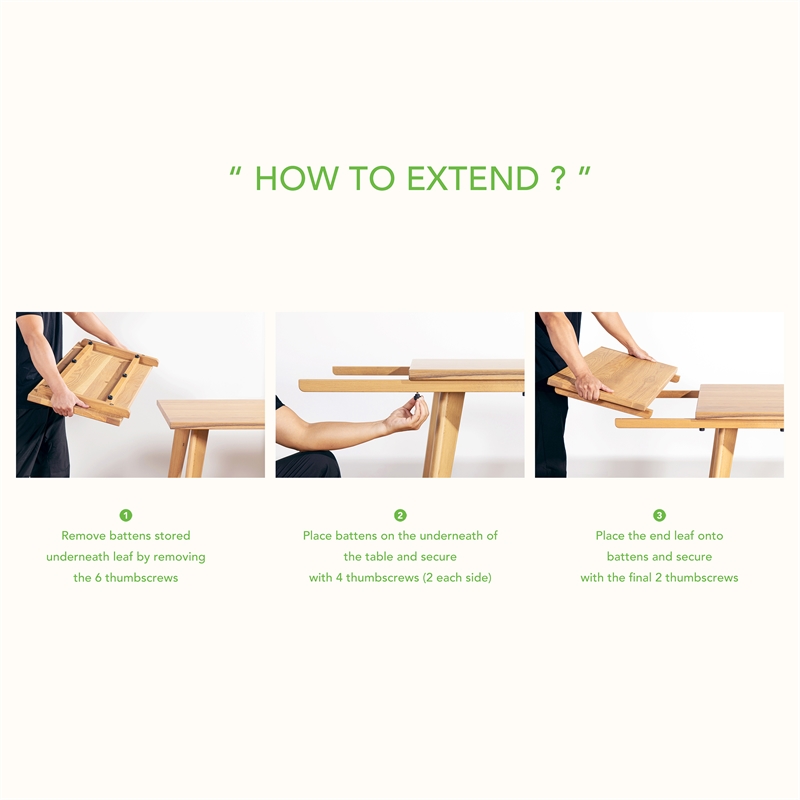 " HOW TO EXTEND ? "

1
Remove battens stored underneath leaf by removing the 6 thumbscrews

2
Place battens on the underneath of the table and secure with 4 thumbscrews (2 each side)

3
Place the end leaf onto battens and secure with the final 2 thumbscrews