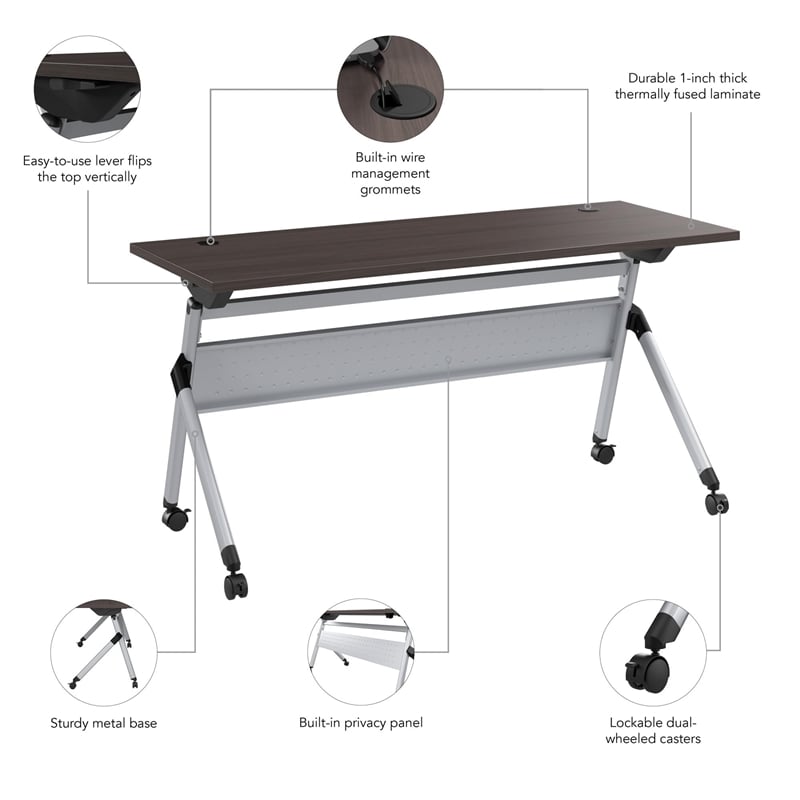 Easy-to-use lever flips the top vertically

Built-in wire management grommets

Durable 1-inch thick thermally fused laminate

Sturdy metal base

Built-in privacy panel

Lockable dual-wheeled casters