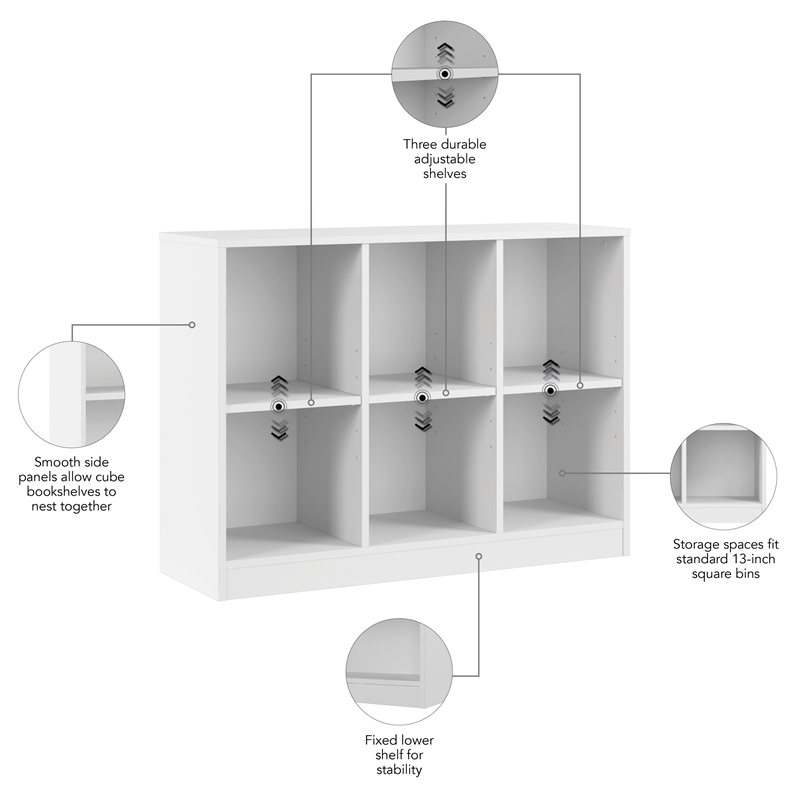 Three durable adjustable shelves

Smooth side panels allow cube bookshelves to nest together

Storage spaces fit standard 13-inch square bins

Fixed lower shelf for stability