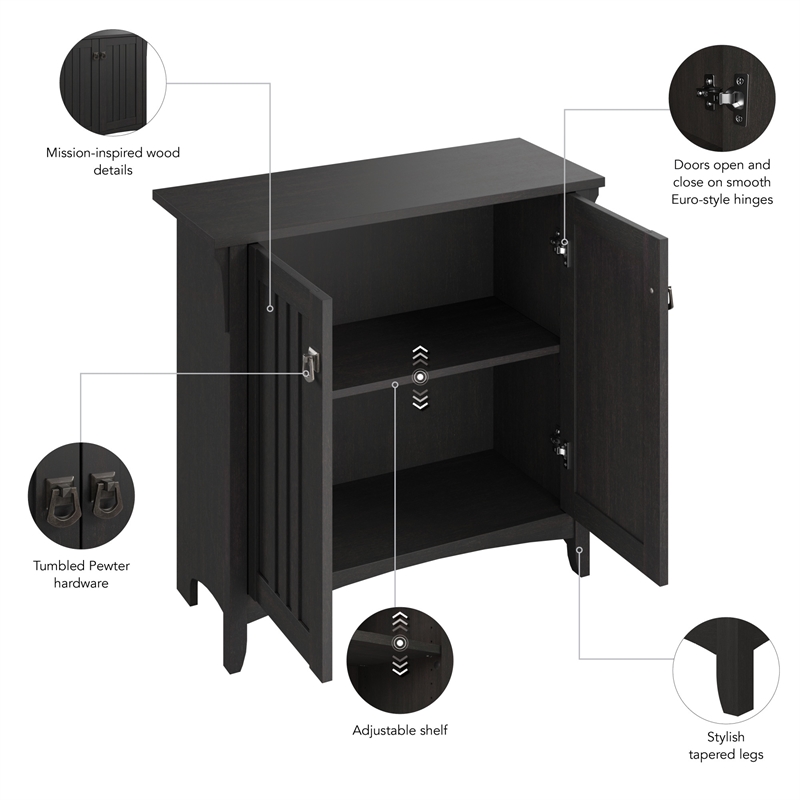 Mission-inspired wood details

Doors open and close on smooth Euro-style hinges

Tumbled Pewter hardware

Adjustable shelf

Stylish tapered legs