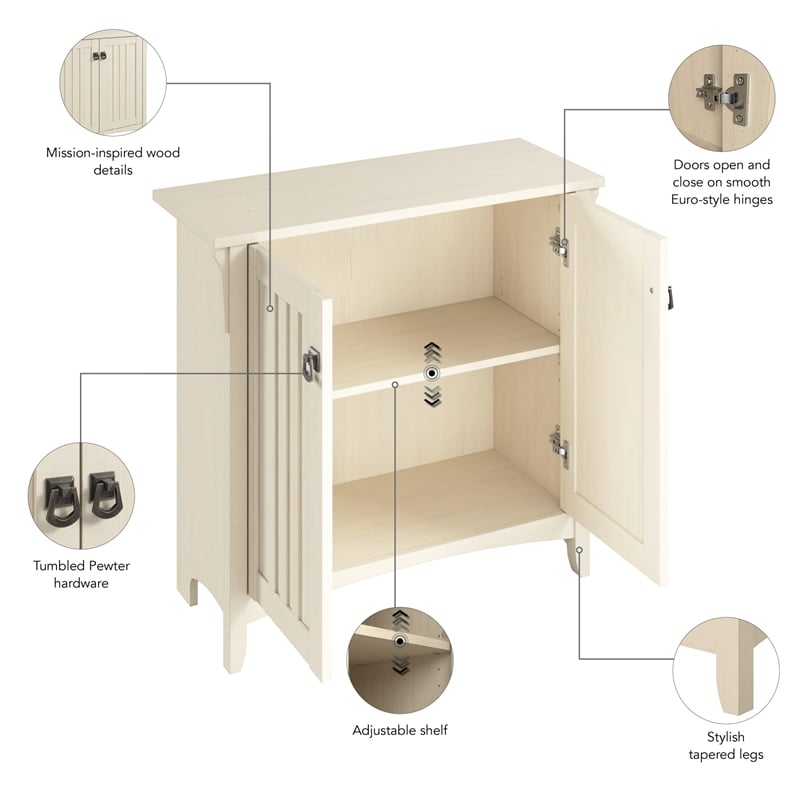 Mission-inspired wood details

Doors open and close on smooth Euro-style hinges

Tumbled Pewter hardware

Adjustable shelf

Stylish tapered legs