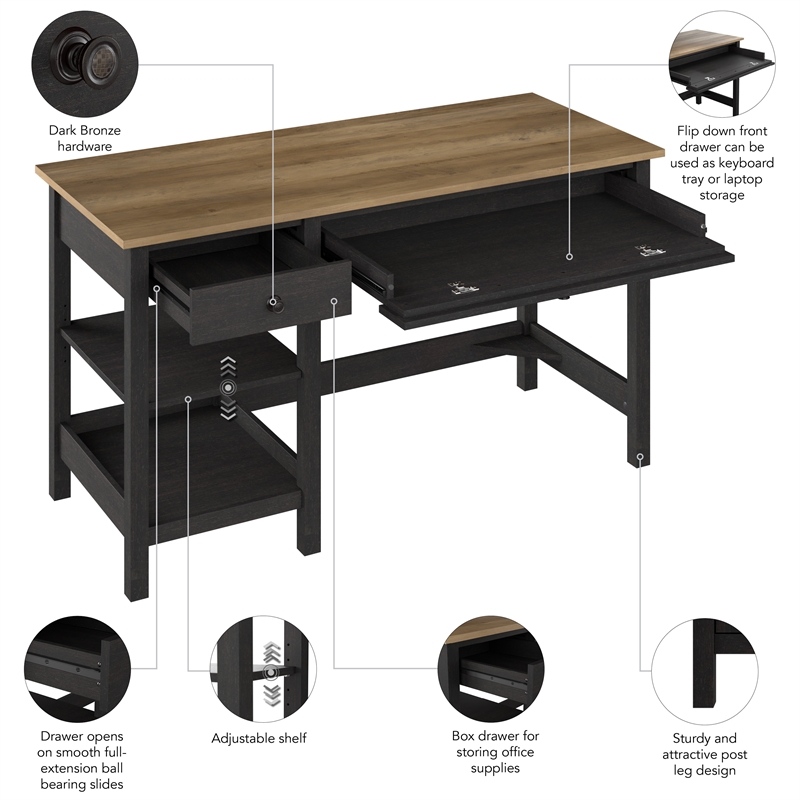 Dark Bronze hardware

Flip down front drawer can be used as keyboard tray or laptop storage

Drawer opens on smooth full-extension ball bearing slides

Adjustable shelf

Box drawer for storing office supplies

Sturdy and attractive post leg design