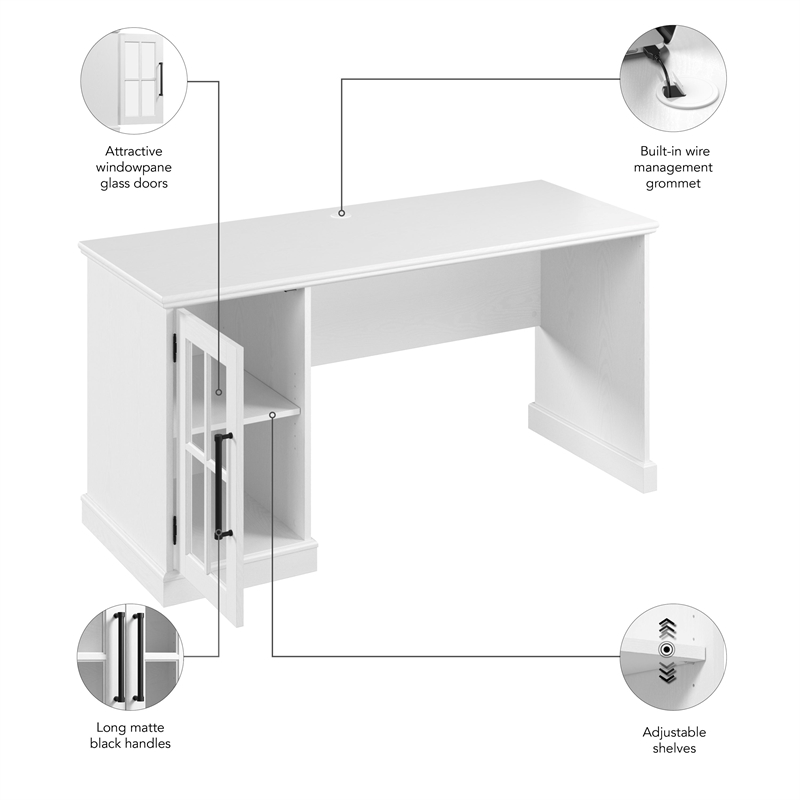 Attractive windowpane glass doors

Built-in wire management grommet

Long matte black handles

Adjustable shelves