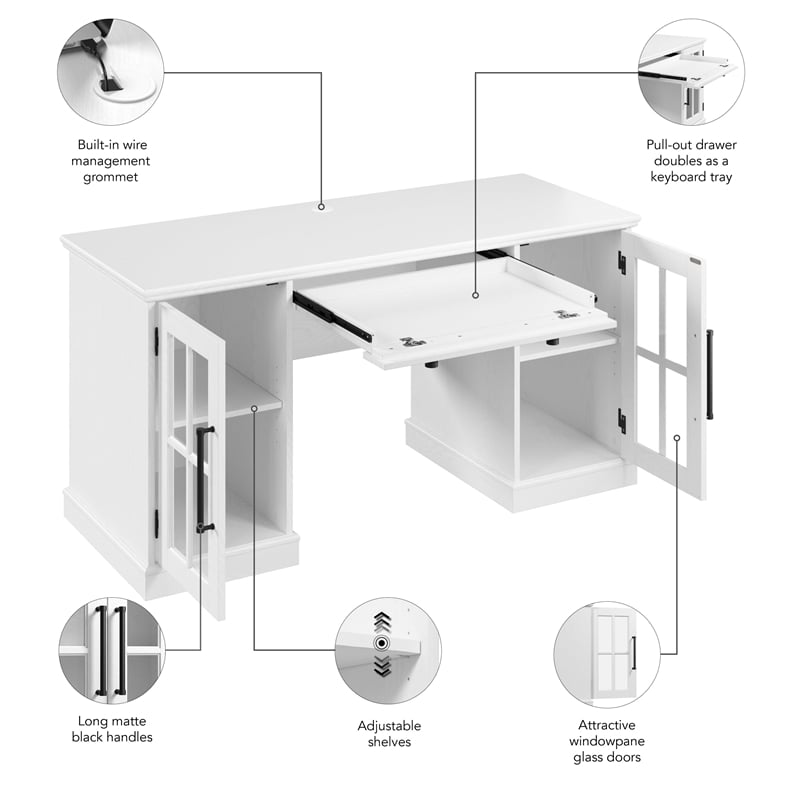 Built-in wire management grommet

Pull-out drawer doubles as a keyboard tray

Long matte black handles

Adjustable shelves

Attractive windowpane glass doors