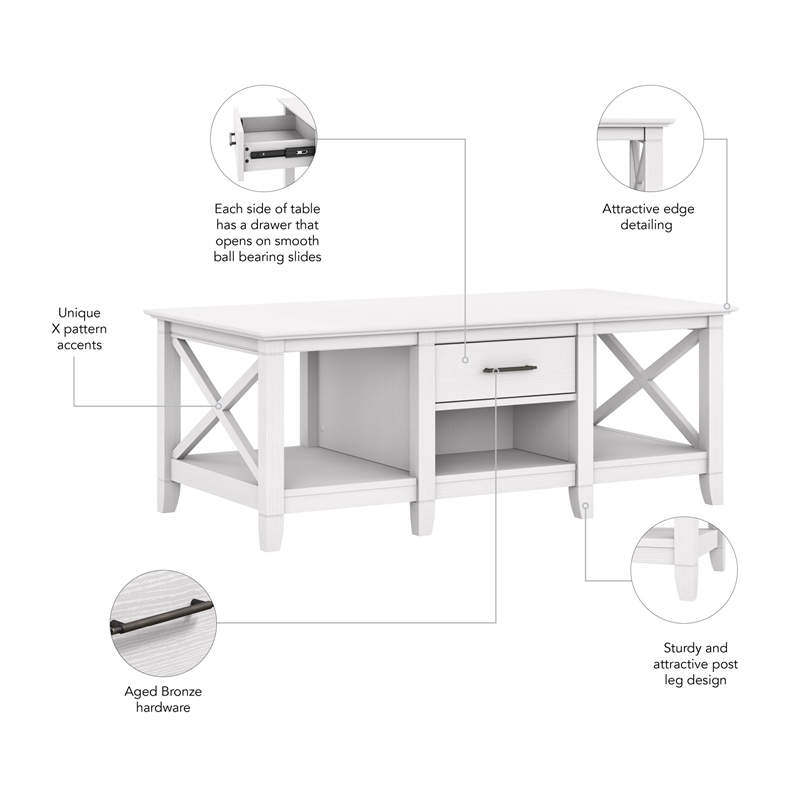 Each side of table has a drawer that opens on smooth ball bearing slides

Attractive edge detailing

Unique X pattern accents

Aged Bronze hardware

Sturdy and attractive post leg design