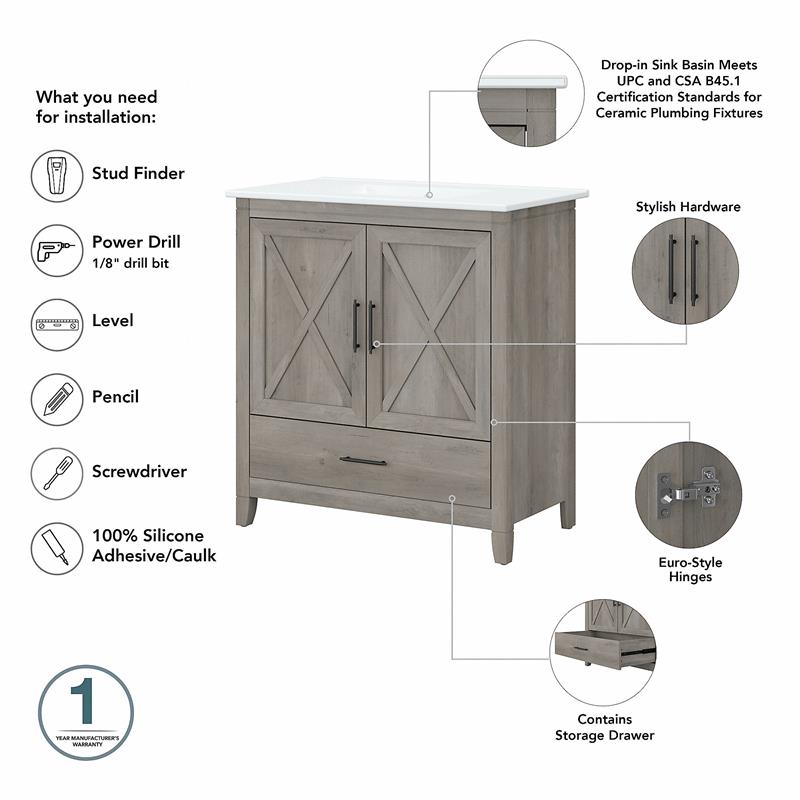 What you need for installation:

Stud Finder

Power Drill
1/8" drill bit

Level

Pencil

Screwdriver

100% Silicone Adhesive/Caulk

1
YEAR MANUFACTURER'S WARRANTY

Drop-in Sink Basin Meets UPC and CSA B45.1 Certification Standards for Ceramic Plumbing Fixtures

Stylish Hardware

Euro-Style Hinges

Contains Storage Drawer