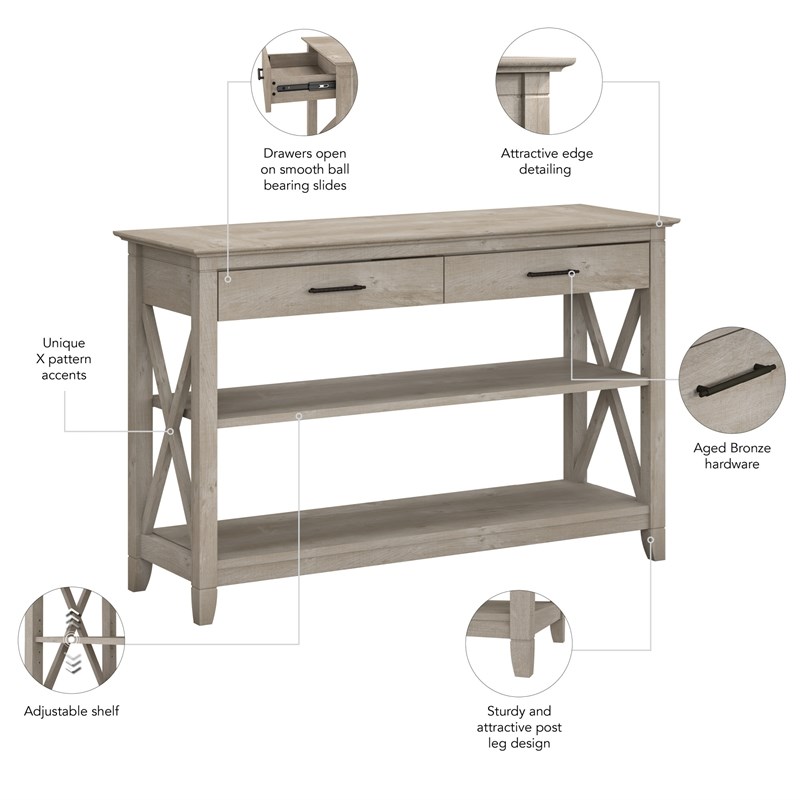 Drawers open on smooth ball bearing slides

Attractive edge detailing

Unique X pattern accents

Aged Bronze hardware

Adjustable shelf

Sturdy and attractive post leg design