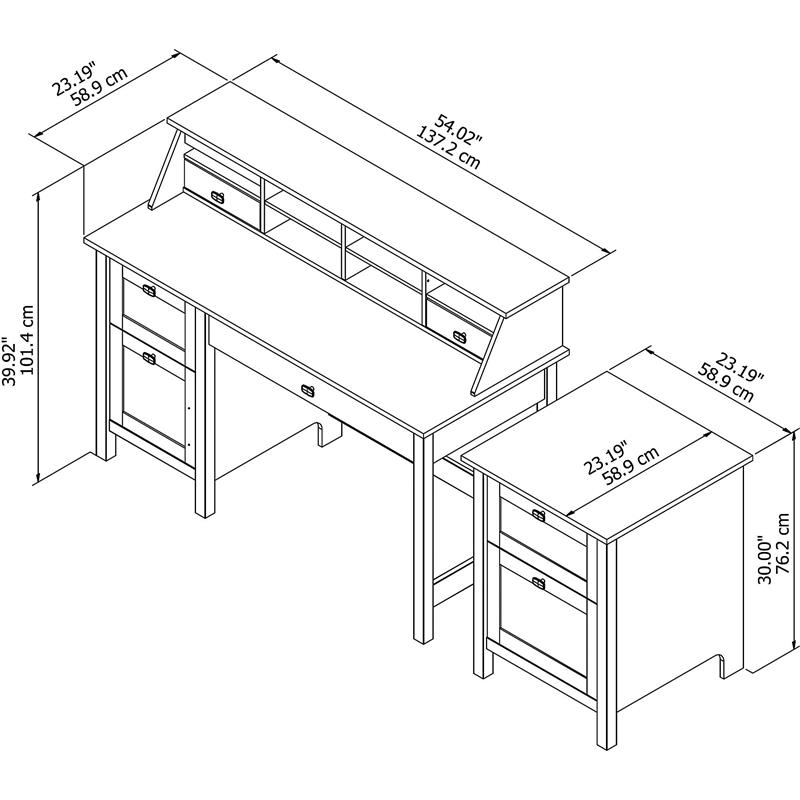 23.19"
58.9 cm

54.02"
137.2 cm

39.92"
101.4 cm

23.19"
58.9 cm

23.19"
58.9 cm

30.00"
76.2 cm